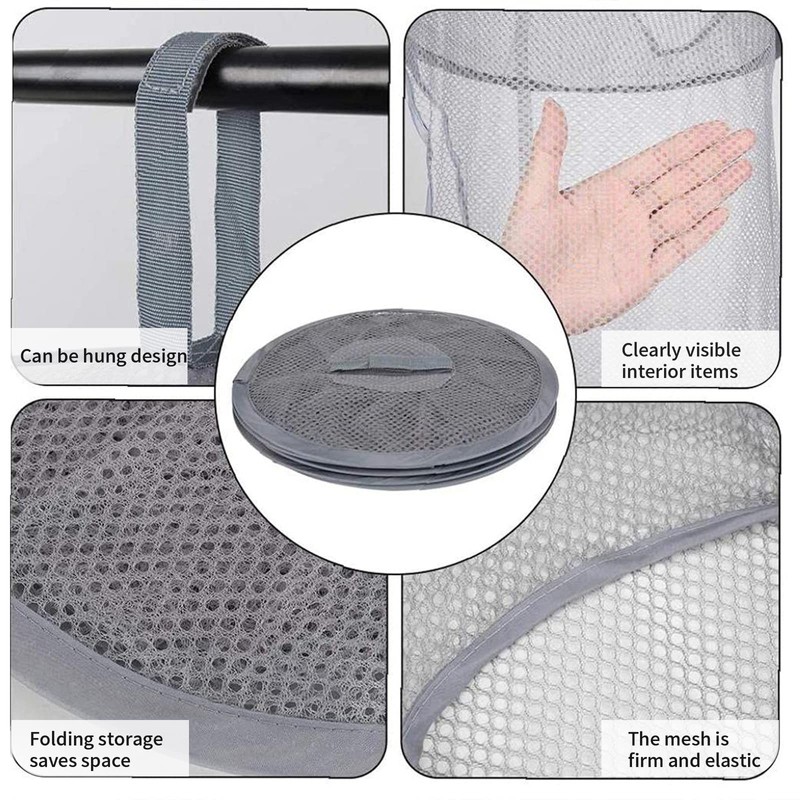 Can be hung design

Clearly visible interior items

Folding storage saves space

The mesh is firm and elastic