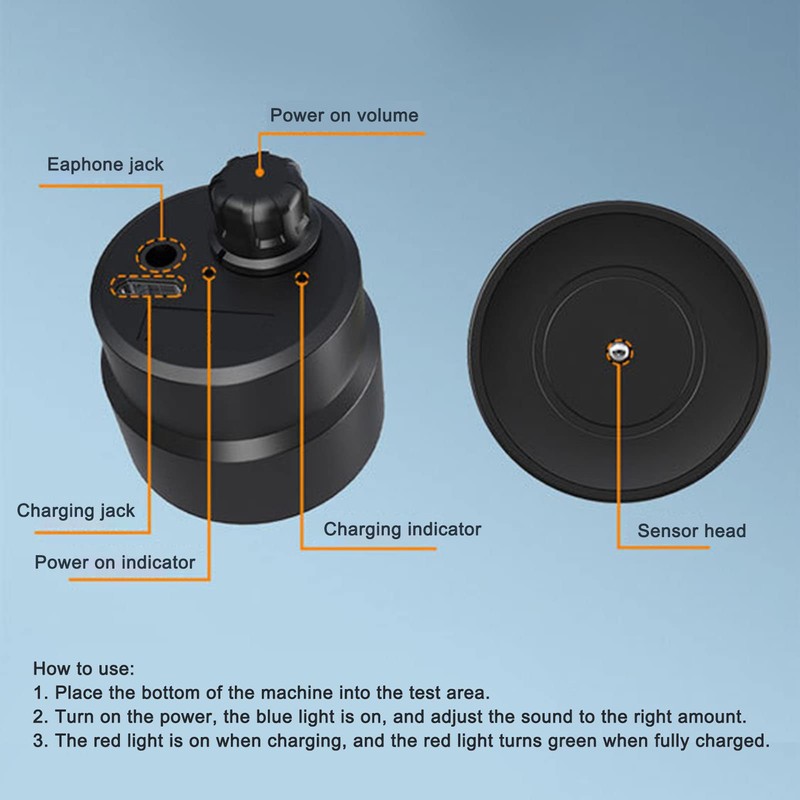 Power on volume

Eaphone jack

Charging jack

Power on indicator

Charging indicator

Sensor head

How to use:
1. Place the bottom of the machine into the test area.
2. Turn on the power, the blue light is on, and adjust the sound to the right amount.
3. The red light is on when charging, and the red light turns green when fully charged.