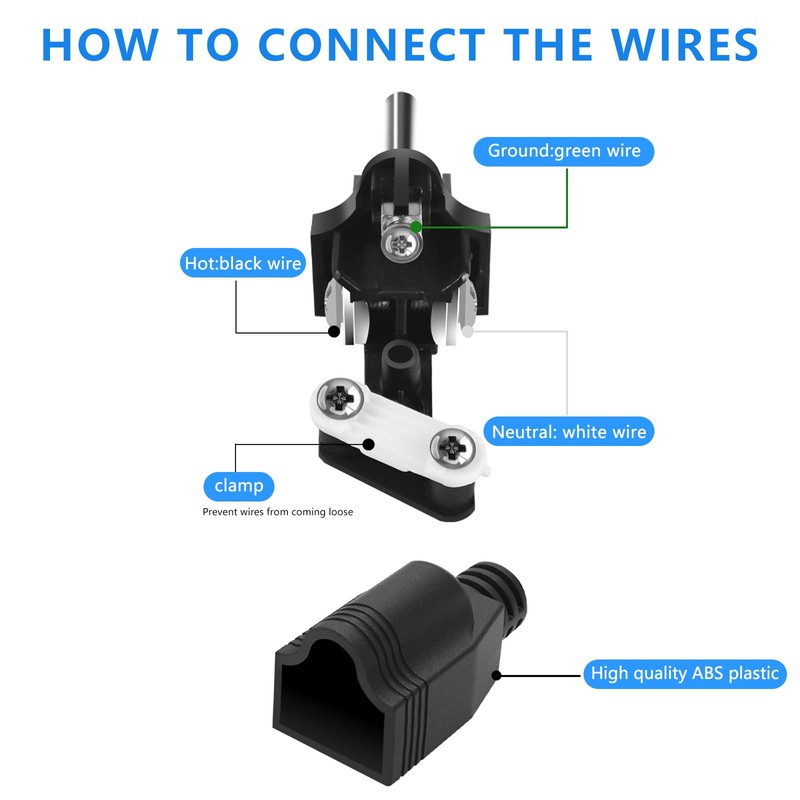 HOW TO CONNECT THE WIRES

Ground:green wire

Hot:black wire

Neutral: white wire

clamp

Prevent wires from coming loose

High quality ABS plastic