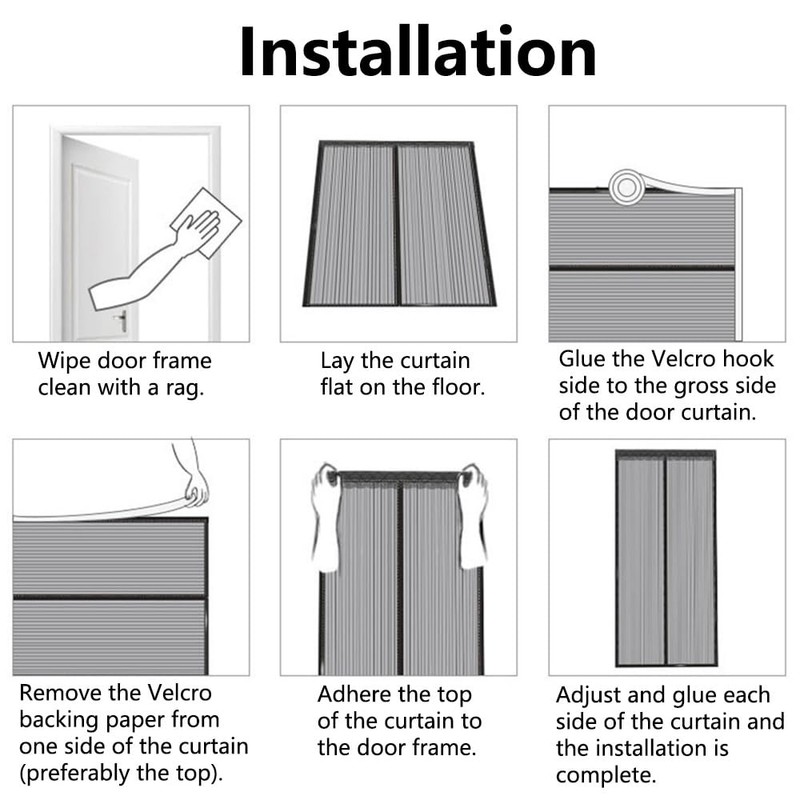 Installation

Wipe door frame clean with a rag.

Lay the curtain flat on the floor.

Glue the Velcro hook side to the gross side of the door curtain.

Remove the Velcro backing paper from one side of the curtain (preferably the top).

Adhere the top of the curtain to the door frame.

Adjust and glue each side of the curtain and the installation is complete.