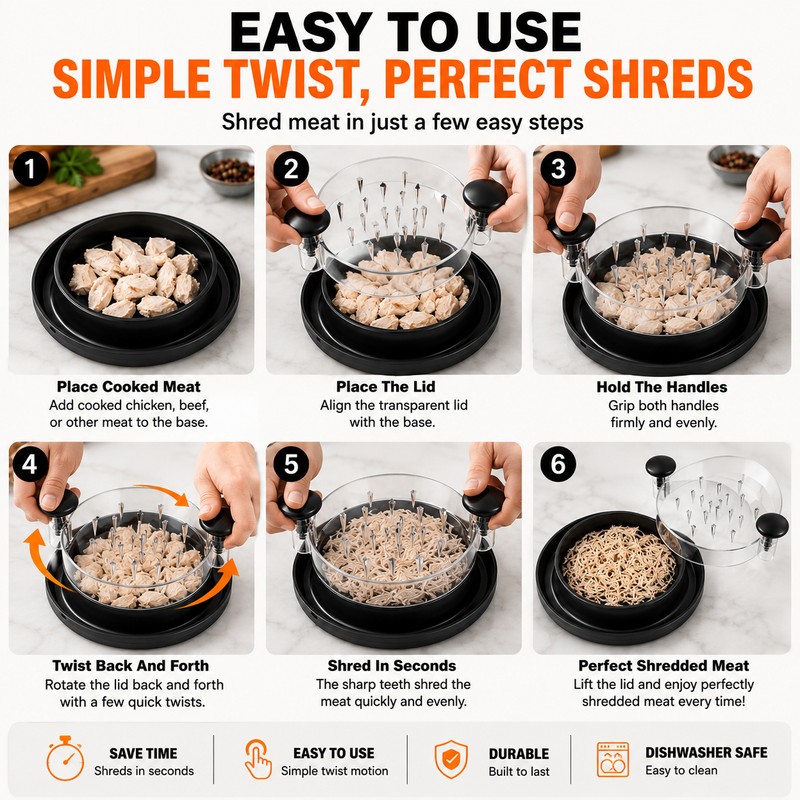 EASY TO USE
SIMPLE TWIST, PERFECT SHREDS
Shred meat in just a few easy steps

1
Place Cooked Meat
Add cooked chicken, beef, or other meat to the base.

2
Place The Lid
Align the transparent lid with the base.

3
Hold The Handles
Grip both handles firmly and evenly.

4
Twist Back And Forth
Rotate the lid back and forth with a few quick twists.

5
Shred In Seconds
The sharp teeth shred the meat quickly and evenly.

6
Perfect Shredded Meat
Lift the lid and enjoy perfectly shredded meat every time!

SAVE TIME
Shreds in seconds

EASY TO USE
Simple twist motion

DURABLE
Built to last

DISHWASHER SAFE
Easy to clean