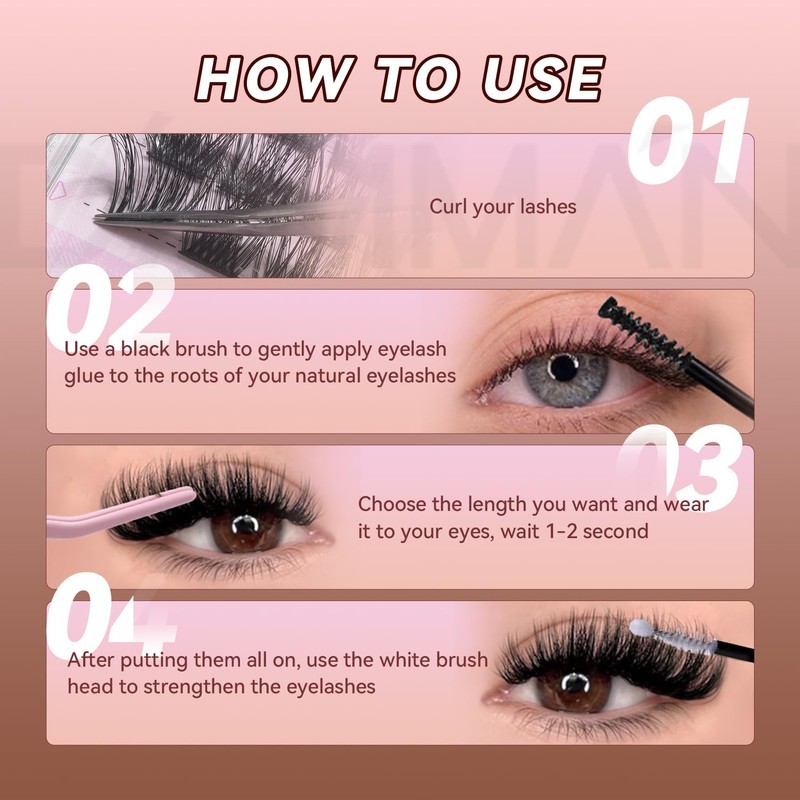 HOW TO USE

01

Curl your lashes

02

Use a black brush to gently apply eyelash glue to the roots of your natural eyelashes

03

Choose the length you want and wear it to your eyes, wait 1-2 second

04

After putting them all on, use the white brush head to strengthen the eyelashes