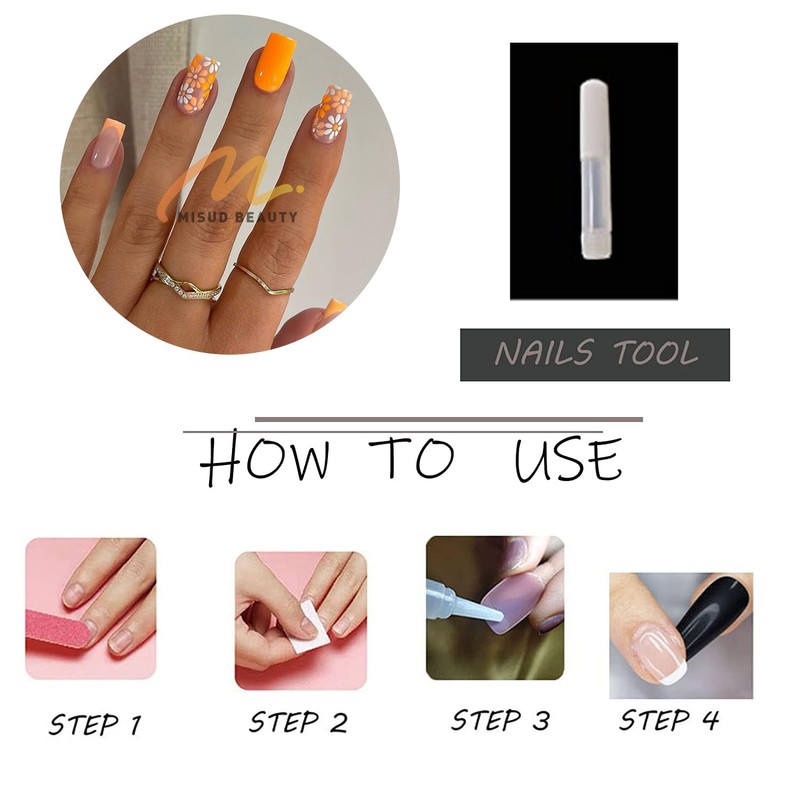 MISUD BEAUTY

NAILS TOOL

HOW TO USE

STEP 1

STEP 2

STEP 3

STEP 4