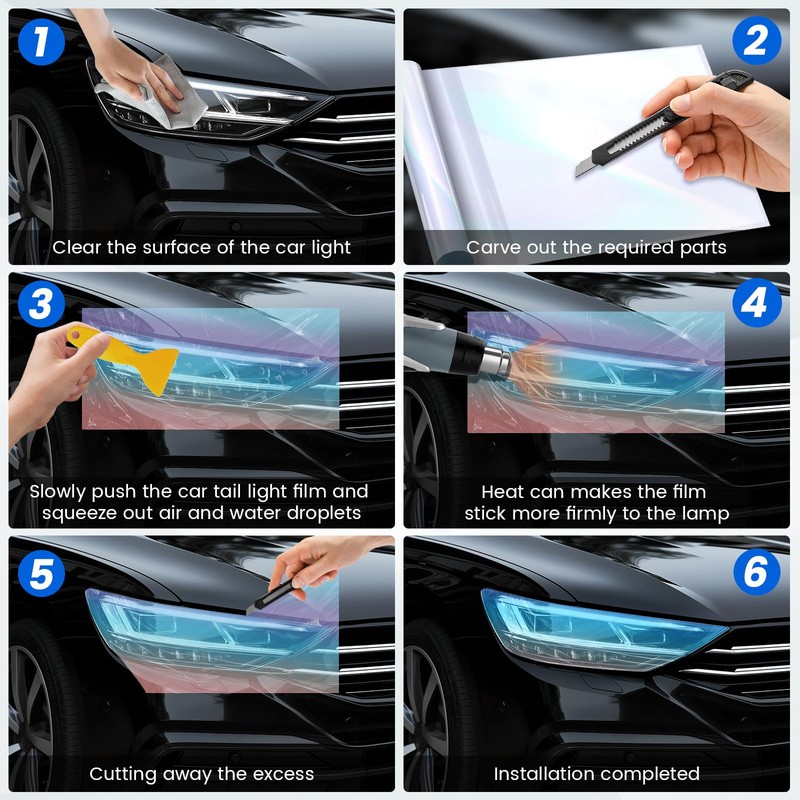 1
Clear the surface of the car light

2
Carve out the required parts

3
Slowly push the car tail light film and squeeze out air and water droplets

4
Heat can makes the film stick more firmly to the lamp

5
Cutting away the excess

6
Installation completed