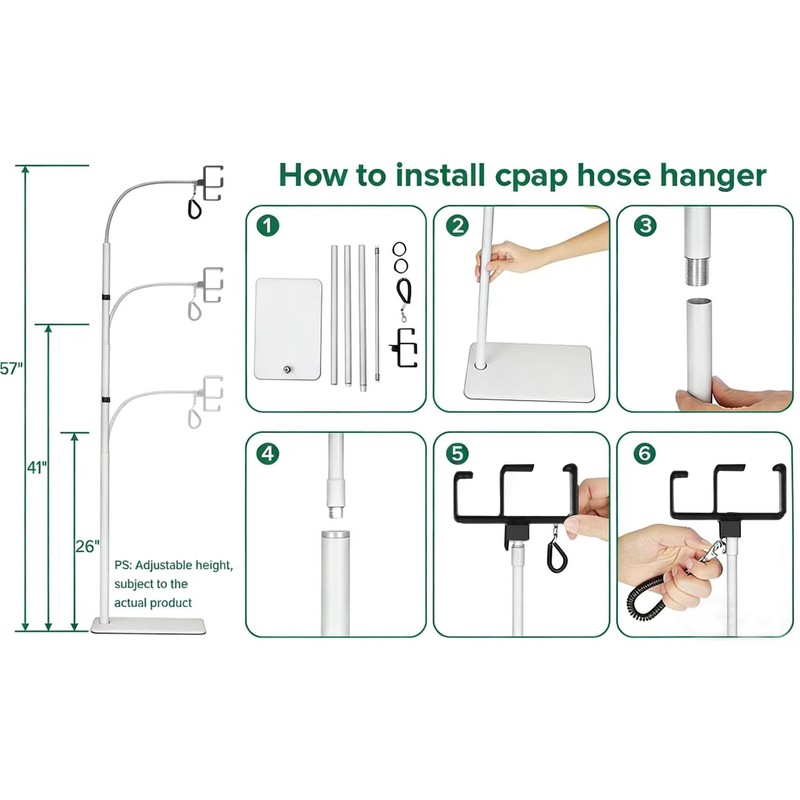 57"

41"

26"

PS: Adjustable height, subject to the actual product

How to install cpap hose hanger

1

2

3

4

5

6