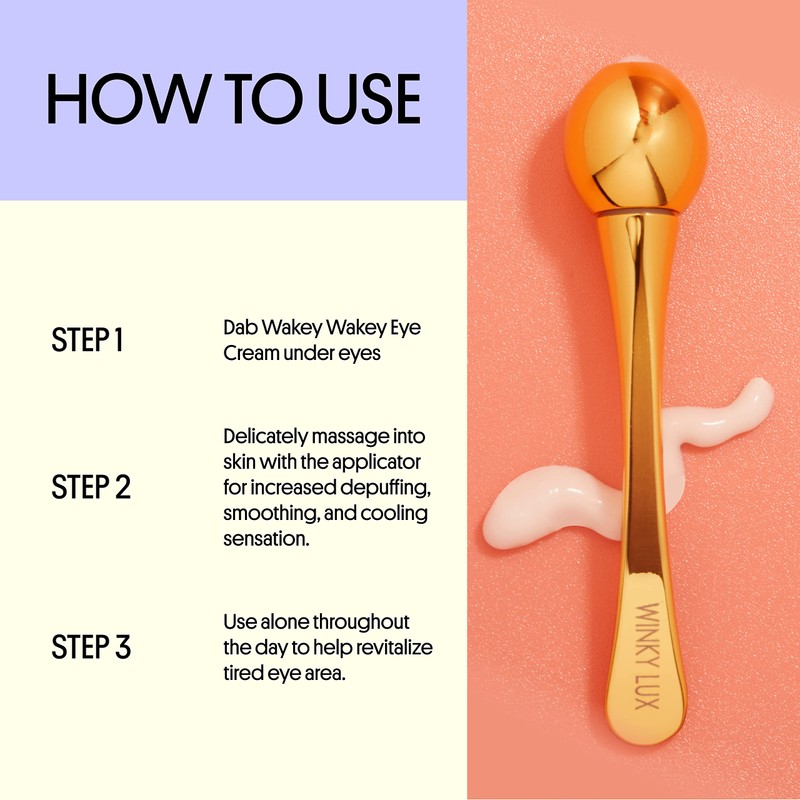 HOW TO USE

STEP 1

Dab Wakey Wakey Eye Cream under eyes

STEP 2

Delicately massage into skin with the applicator for increased depuffing, smoothing, and cooling sensation.

STEP 3

Use alone throughout the day to help revitalize tired eye area.

WINKY LUX