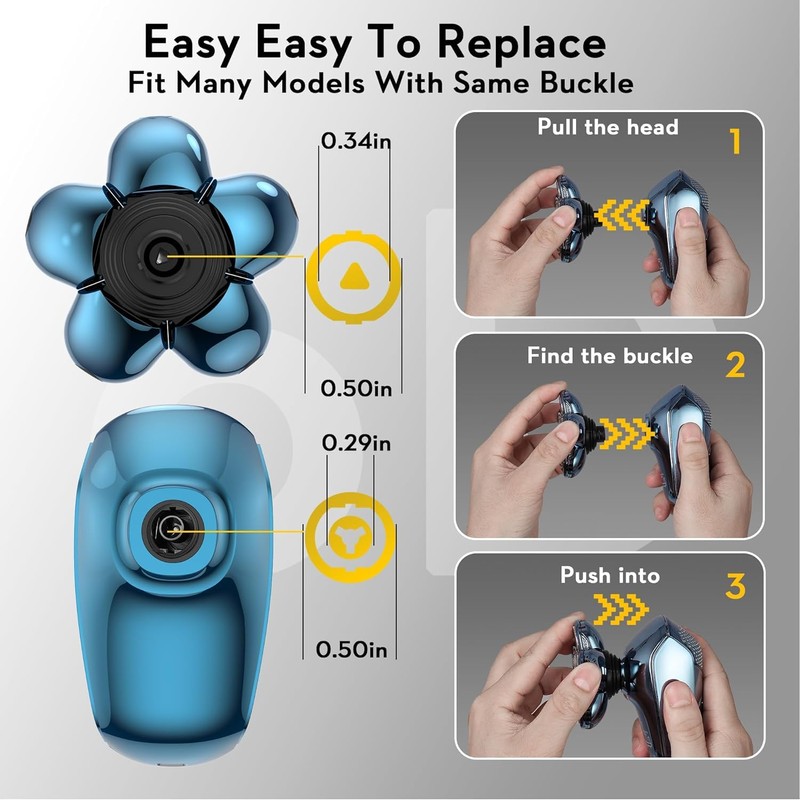 Easy Easy To Replace
Fit Many Models With Same Buckle

0.34in

0.50in

0.29in

0.50in

Pull the head 1

Find the buckle 2

Push into 3