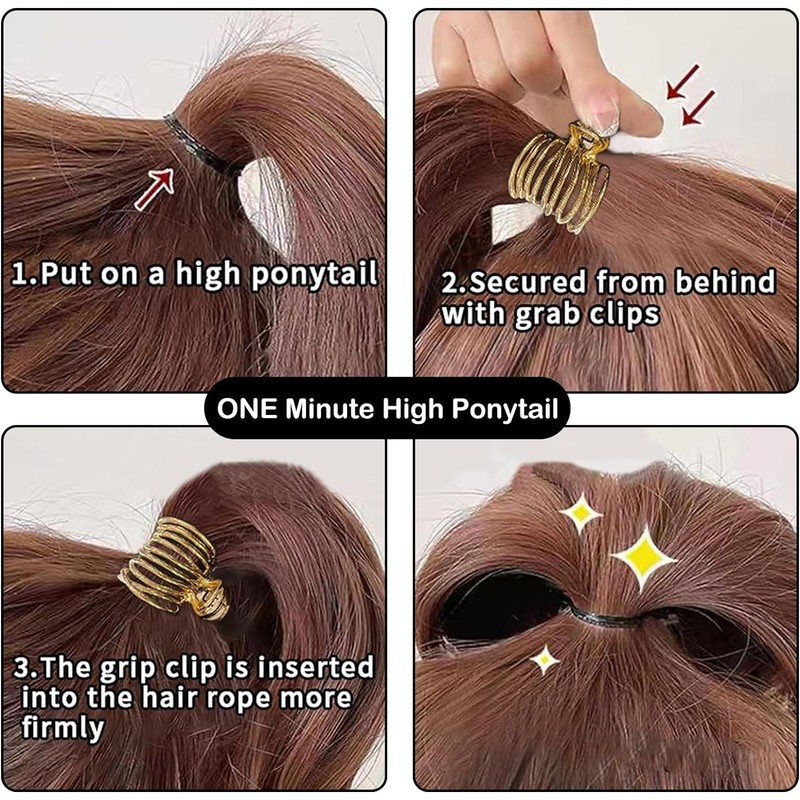 1.Put on a high ponytail

2.Secured from behind with grab clips

ONE Minute High Ponytail

3.The grip clip is inserted into the hair rope more firmly