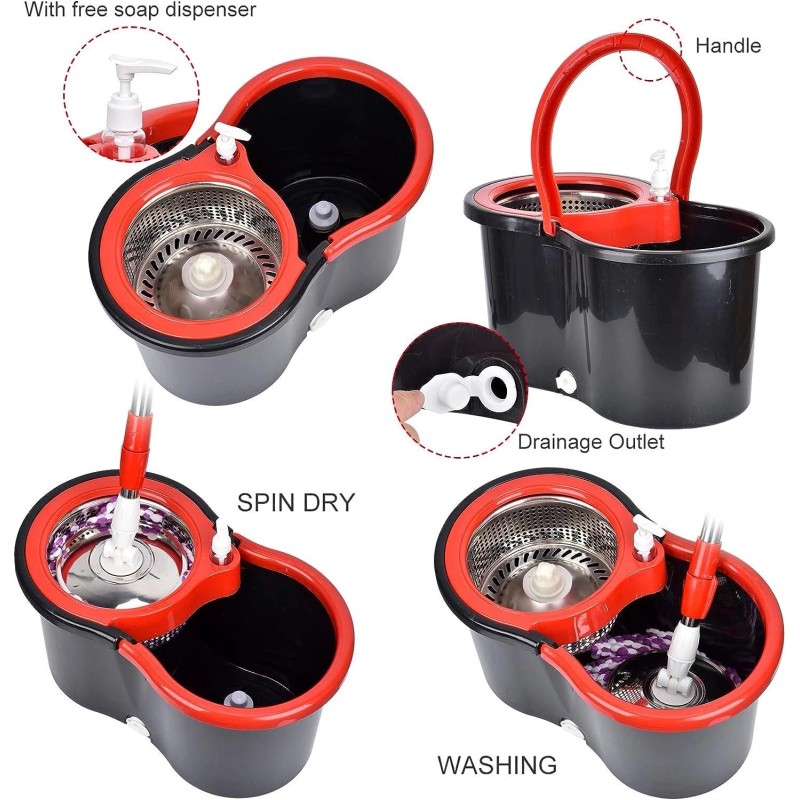 With free soap dispenser

Handle

Drainage Outlet

SPIN DRY

WASHING