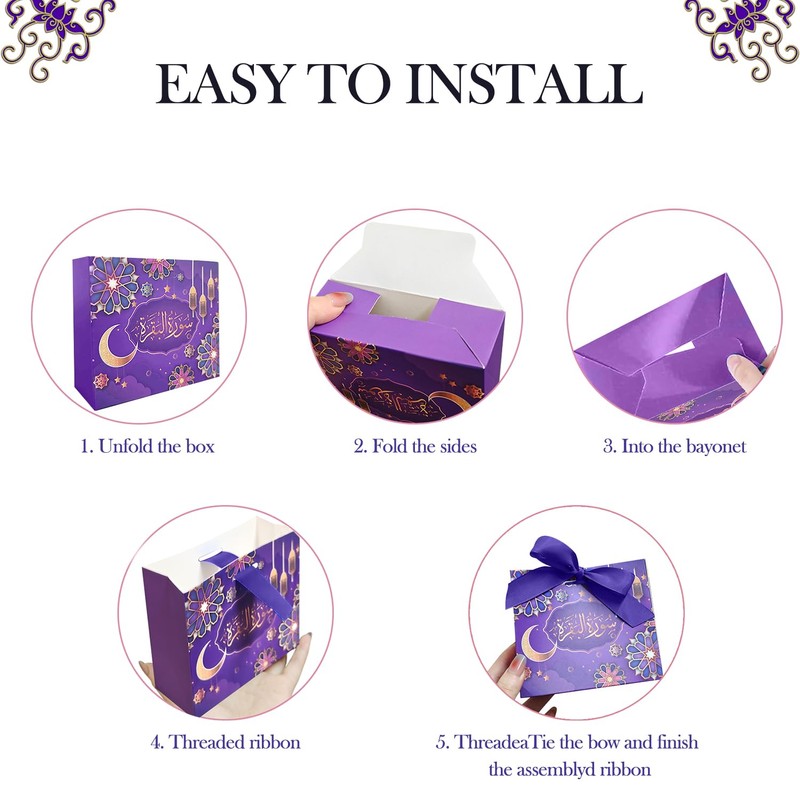 EASY TO INSTALL

سورة البقرة

1. Unfold the box

2. Fold the sides

3. Into the bayonet

سورة البقرة

4. Threaded ribbon

سورة البقرة

5. ThreadeaTie the bow and finish the assemblyd ribbon