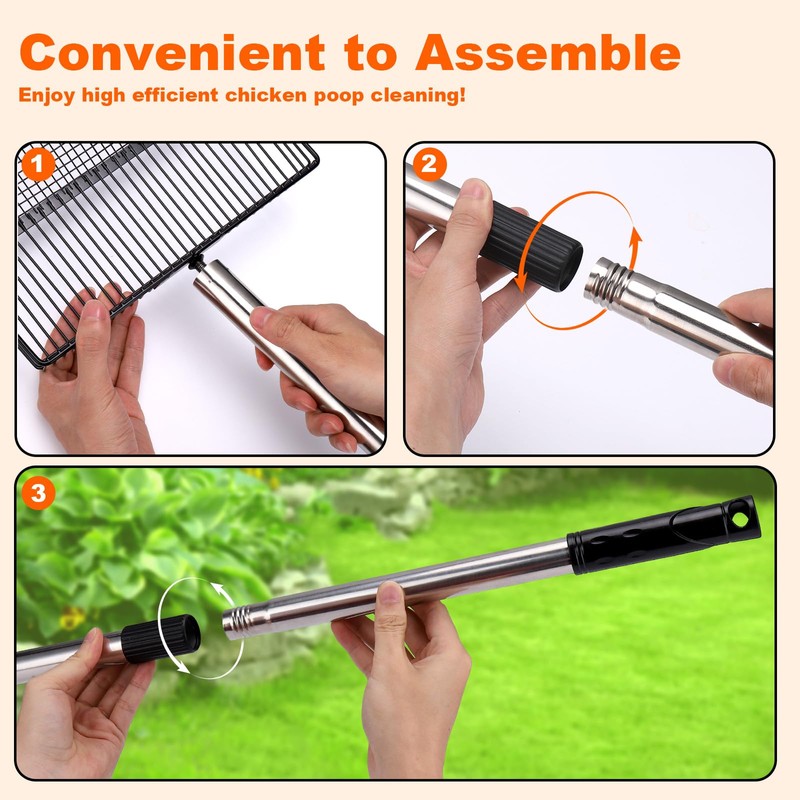 Convenient to Assemble
Enjoy high efficient chicken poop cleaning!

1

2

3