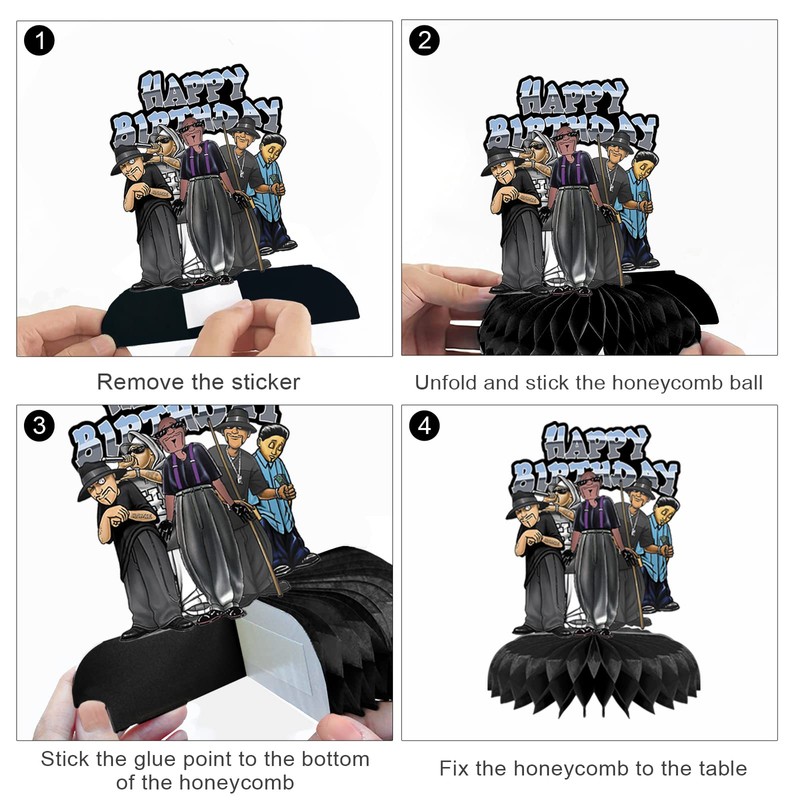 1

HAPPY BIRTHDAY

Remove the sticker

2

HAPPY BIRTHDAY

Unfold and stick the honeycomb ball

3

BIRTHDAY

Stick the glue point to the bottom of the honeycomb

4

HAPPY BIRTHDAY

Fix the honeycomb to the table