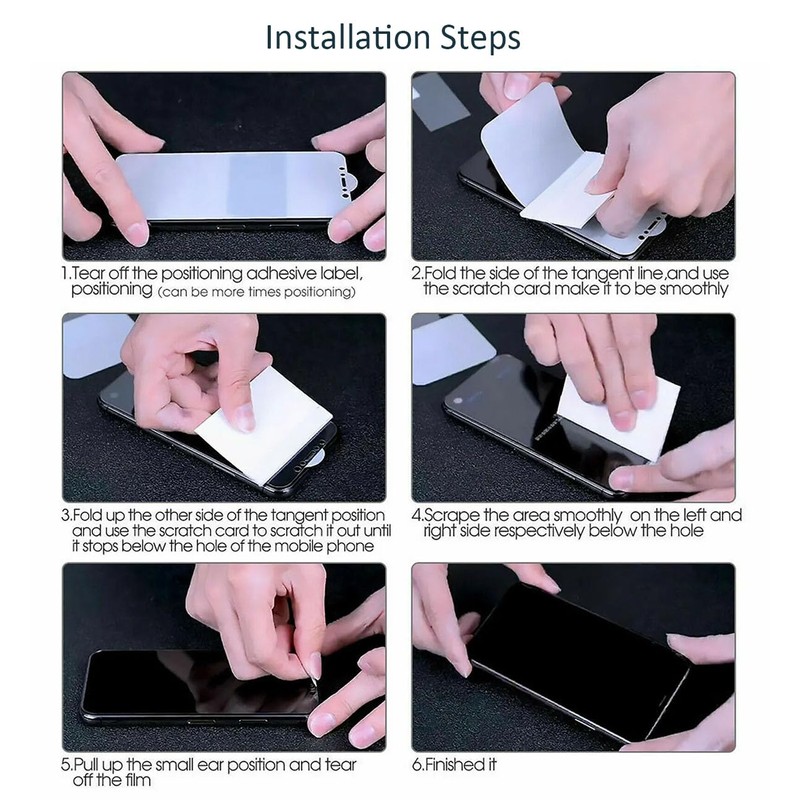 Installation Steps

1.Tear off the positioning adhesive label, positioning (can be more times positioning)

2.Fold the side of the tangent line,and use the scratch card make it to be smoothly

3.Fold up the other side of the tangent position and use the scratch card to scratch it out until it stops below the hole of the mobile phone

4.Scrape the area smoothly on the left and right side respectively below the hole

5.Pull up the small ear position and tear off the film

6.Finished it