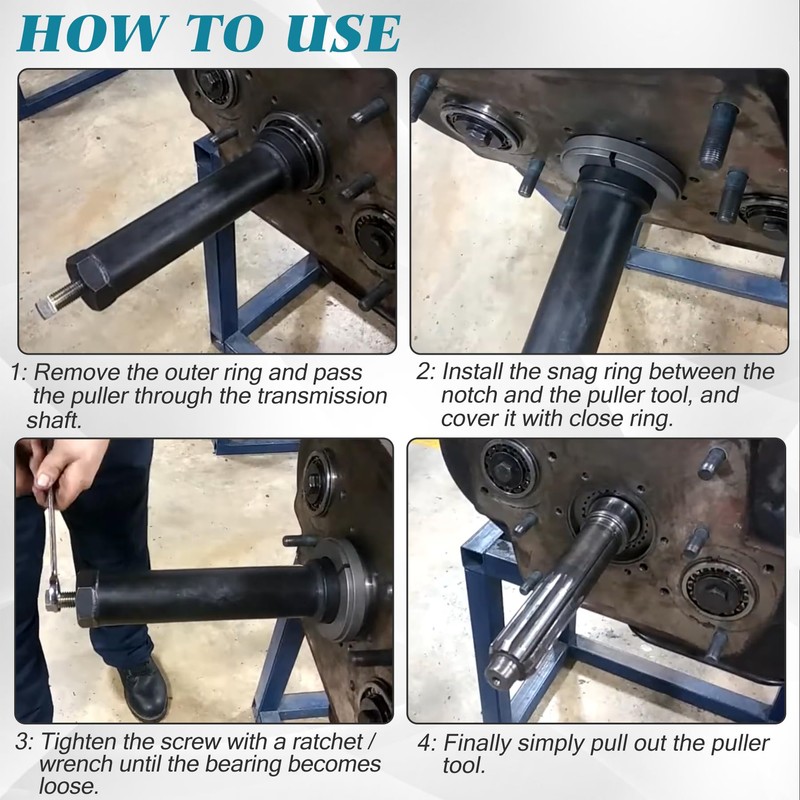 HOW TO USE

1: Remove the outer ring and pass the puller through the transmission shaft.

2: Install the snag ring between the notch and the puller tool, and cover it with close ring.

3: Tighten the screw with a ratchet / wrench until the bearing becomes loose.

4: Finally simply pull out the puller tool.