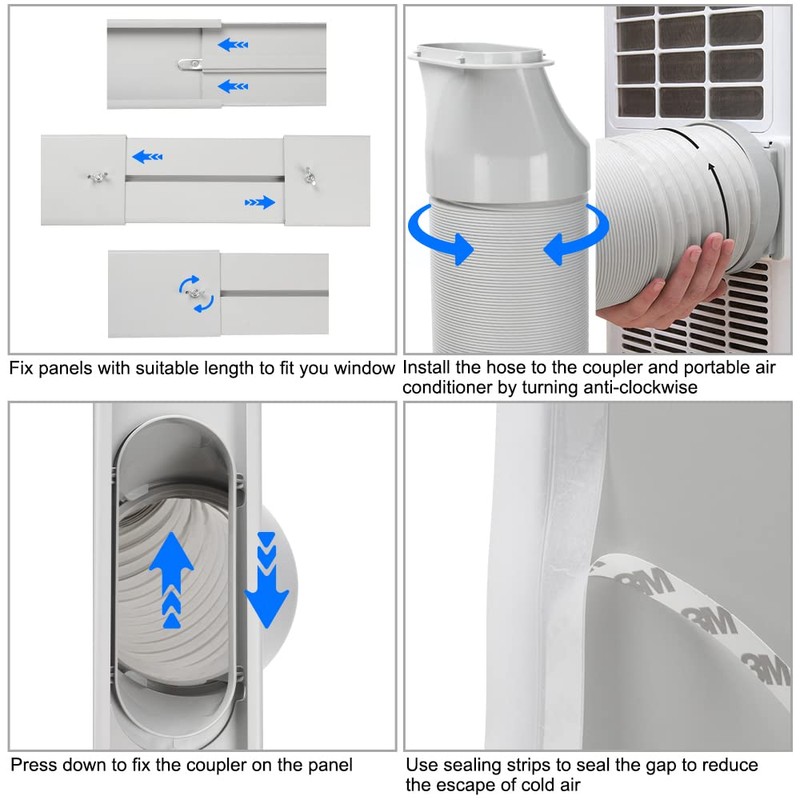 Fix panels with suitable length to fit you window

Install the hose to the coupler and portable air conditioner by turning anti-clockwise

Press down to fix the coupler on the panel

3M 3M 3M

Use sealing strips to seal the gap to reduce the escape of cold air