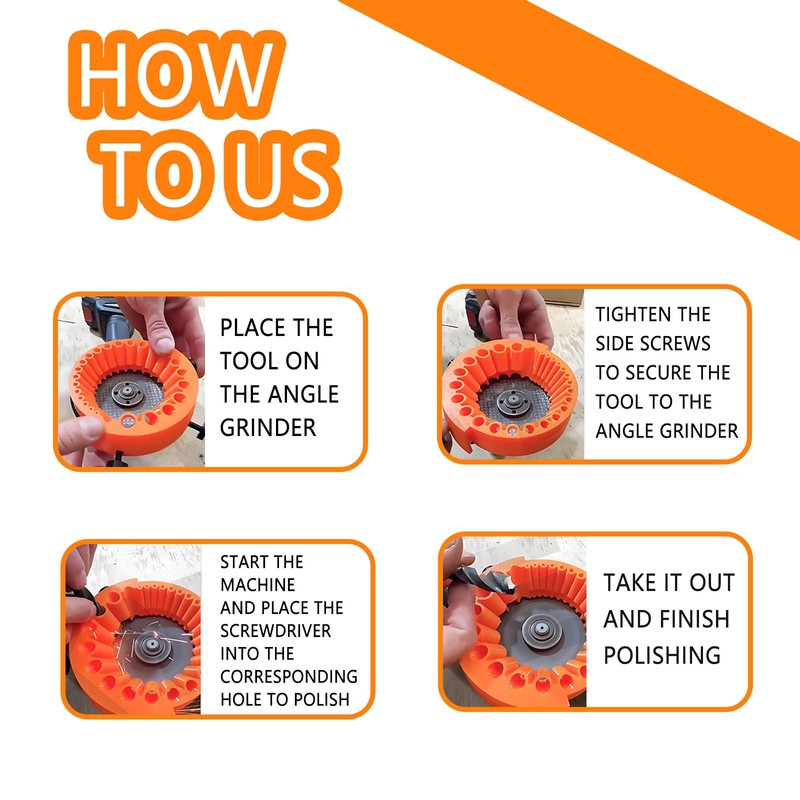 HOW TO US

PLACE THE TOOL ON THE ANGLE GRINDER

TIGHTEN THE SIDE SCREWS TO SECURE THE TOOL TO THE ANGLE GRINDER

START THE MACHINE AND PLACE THE SCREWDRIVER INTO THE CORRESPONDING HOLE TO POLISH

TAKE IT OUT AND FINISH POLISHING