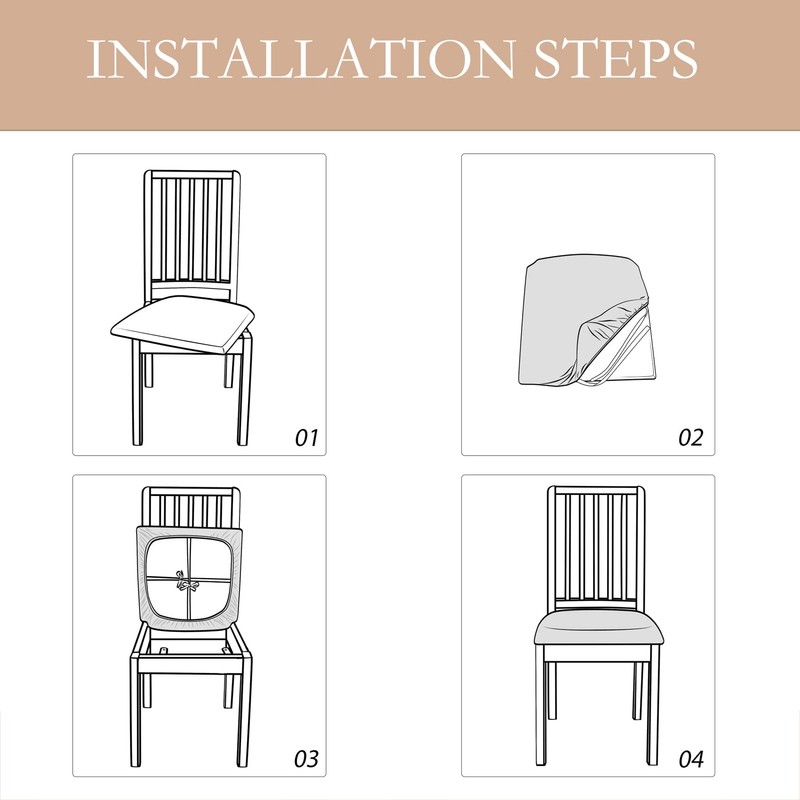 INSTALLATION STEPS

01

02

03

04