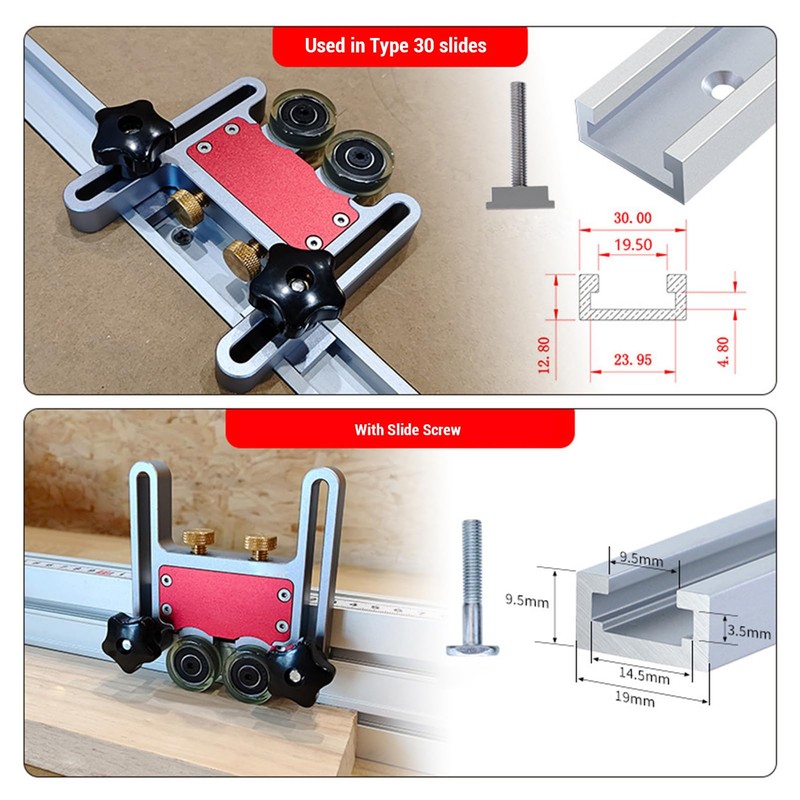 Used in Type 30 slides

30.00
19.50
12.80
23.95
4.80

With Slide Screw

9.5mm
9.5mm
3.5mm
14.5mm
19mm