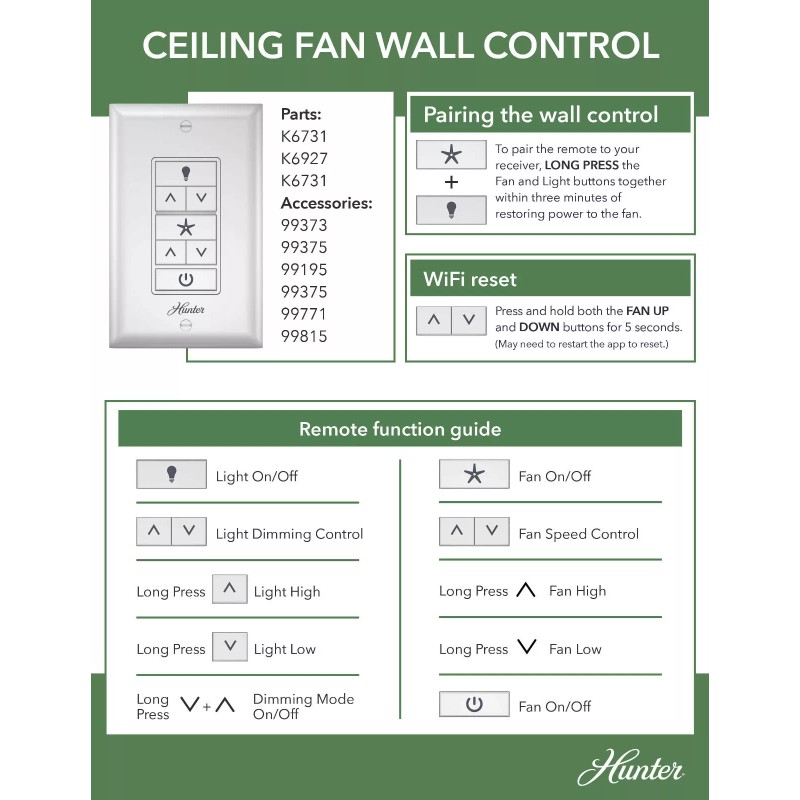 CEILING FAN WALL CONTROL

Hunter

Parts:
K6731
K6927
K6731
Accessories:
99373
99375
99195
99375
99771
99815

Pairing the wall control

+

To pair the remote to your receiver, LONG PRESS the Fan and Light buttons together within three minutes of restoring power to the fan.

WiFi reset

Press and hold both the FAN UP and DOWN buttons for 5 seconds. (May need to restart the app to reset.)

Remote function guide

Light On/Off

Light Dimming Control

Long Press Light High

Long Press Light Low

Long Press + Dimming Mode On/Off

Fan On/Off

Fan Speed Control

Long Press Fan High

Long Press Fan Low

Fan On/Off

Hunter