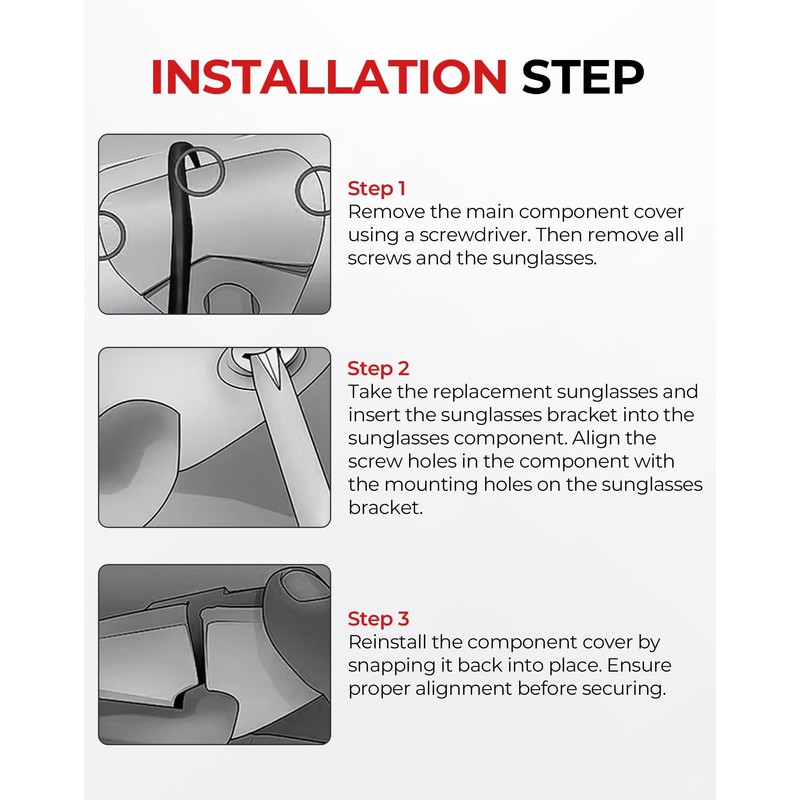 INSTALLATION STEP

Step 1
Remove the main component cover using a screwdriver. Then remove all screws and the sunglasses.

Step 2
Take the replacement sunglasses and insert the sunglasses bracket into the sunglasses component. Align the screw holes in the component with the mounting holes on the sunglasses bracket.

Step 3
Reinstall the component cover by snapping it back into place. Ensure proper alignment before securing.