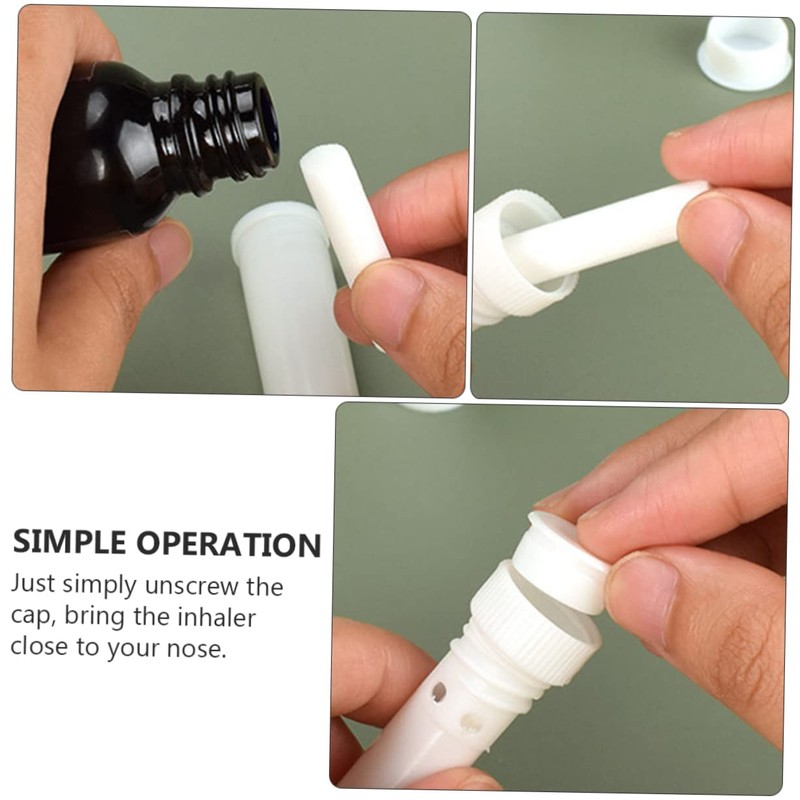 SIMPLE OPERATION

Just simply unscrew the cap, bring the inhaler close to your nose.