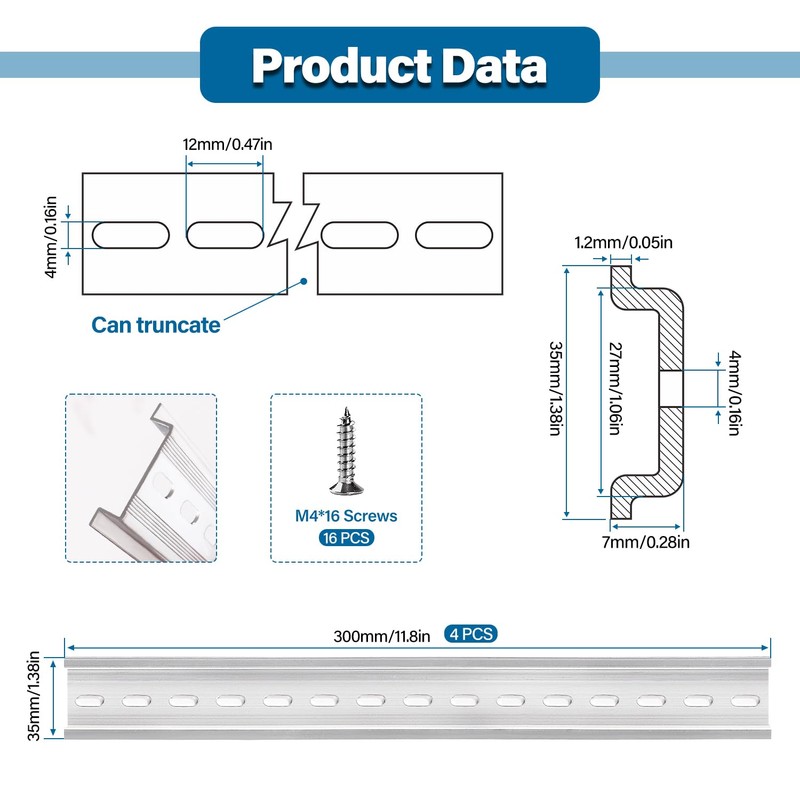 Product Data

12mm/0.47in

4mm/0.16in

Can truncate

1.2mm/0.05in

35mm/1.38in

27mm/1.06in

4mm/0.16in

7mm/0.28in

M4*16 Screws

16 PCS

300mm/11.8in

4 PCS

35mm/1.38in