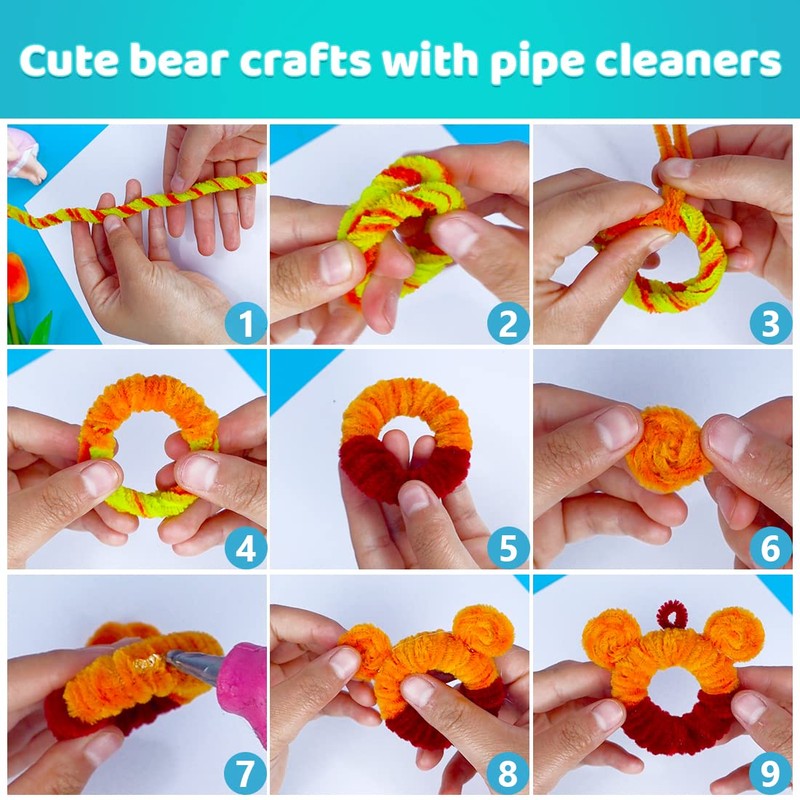 Cute bear crafts with pipe cleaners

1

2

3

4

5

6

7

8

9