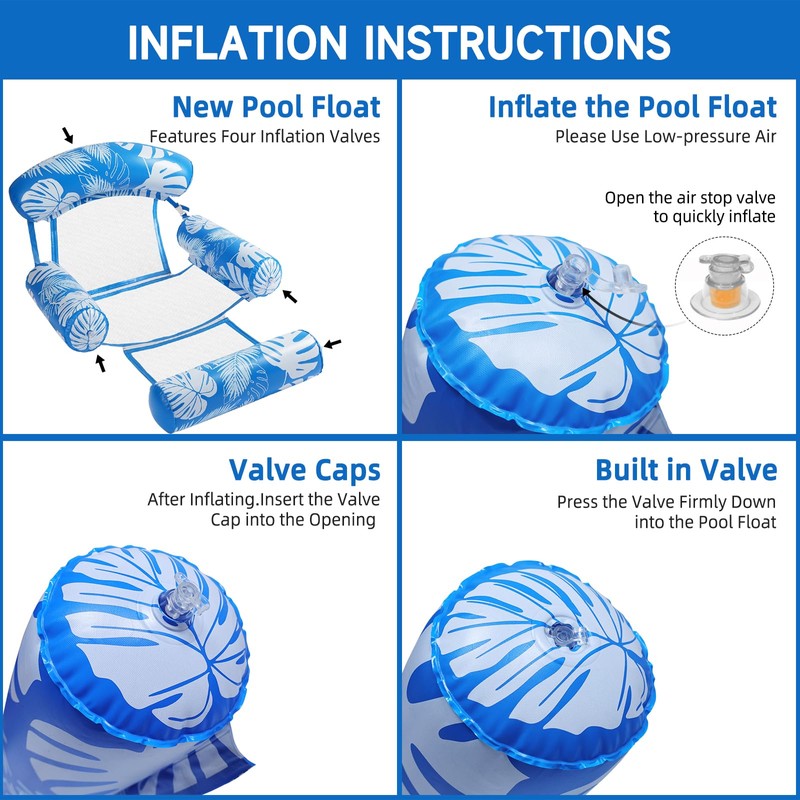 INFLATION INSTRUCTIONS

New Pool Float
Features Four Inflation Valves

Inflate the Pool Float
Please Use Low-pressure Air

Open the air stop valve to quickly inflate

Valve Caps
After Inflating.Insert the Valve Cap into the Opening

Built in Valve
Press the Valve Firmly Down into the Pool Float