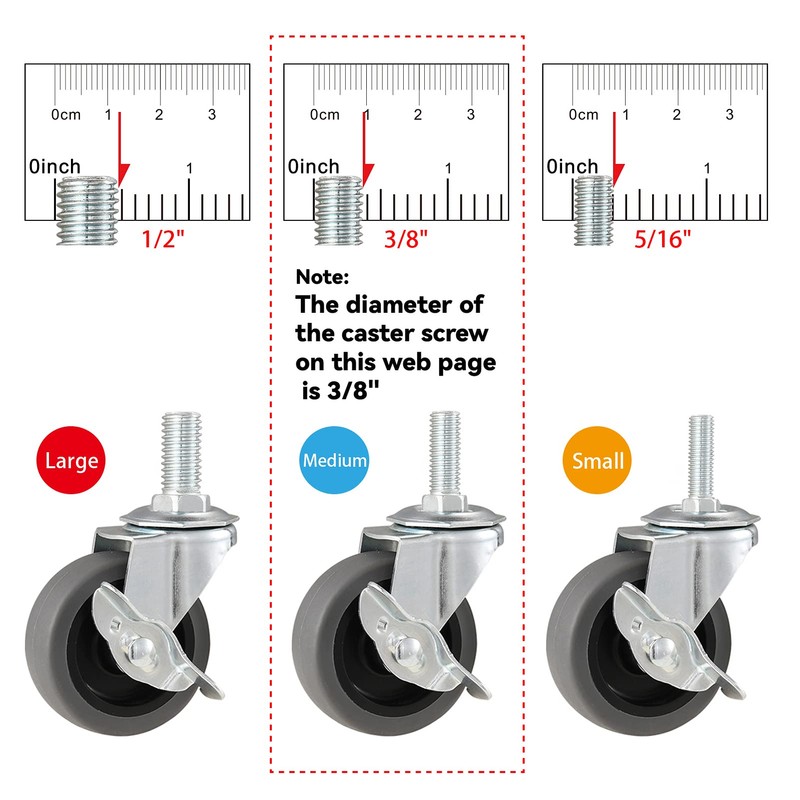 0cm 1 2 3
0inch 1
1/2"

0cm 1 2 3
0inch 1
3/8"

0cm 1 2 3
0inch 1
5/16"

Note:
The diameter of the caster screw on this web page is 3/8"

Large

Medium

Small