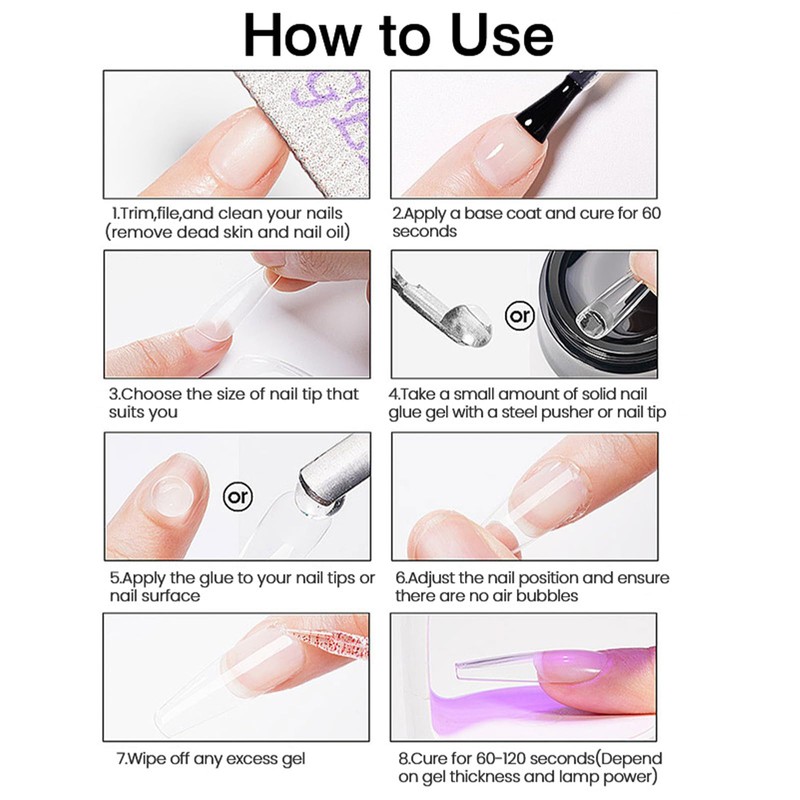 How to Use

1.Trim,file,and clean your nails (remove dead skin and nail oil)

2.Apply a base coat and cure for 60 seconds

3.Choose the size of nail tip that suits you

or

4.Take a small amount of solid nail glue gel with a steel pusher or nail tip

or

5.Apply the glue to your nail tips or nail surface

6.Adjust the nail position and ensure there are no air bubbles

7.Wipe off any excess gel

8.Cure for 60-120 seconds(Depend on gel thickness and lamp power)