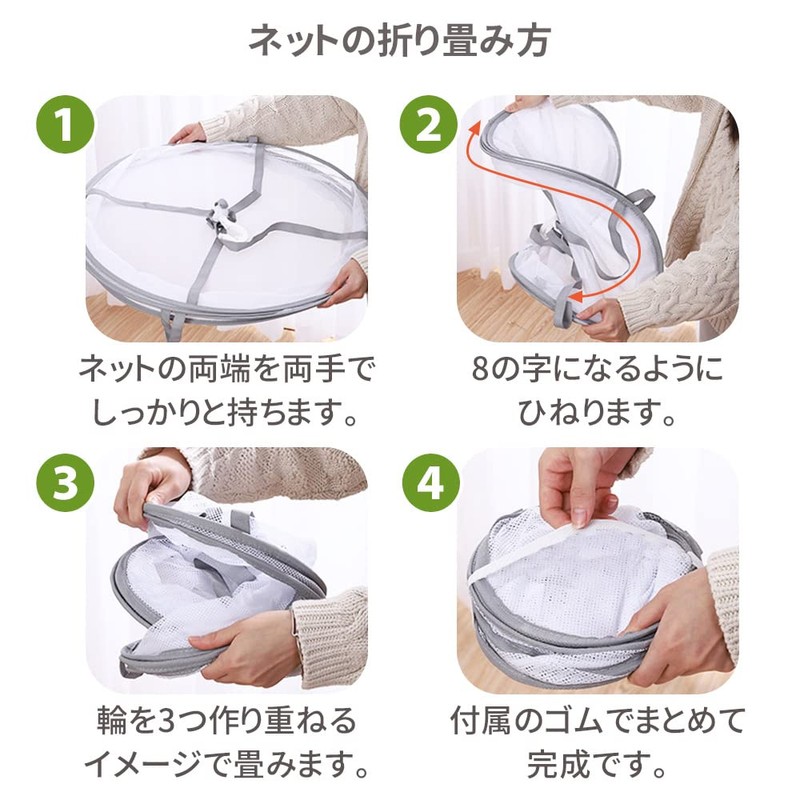 ネットの折り畳み方

1

ネットの両端を両手でしっかりと持ちます。

2

8の字になるようにひねります。

3

輪を3つ作り重ねるイメージで畳みます。

4

付属のゴムでまとめて完成です。