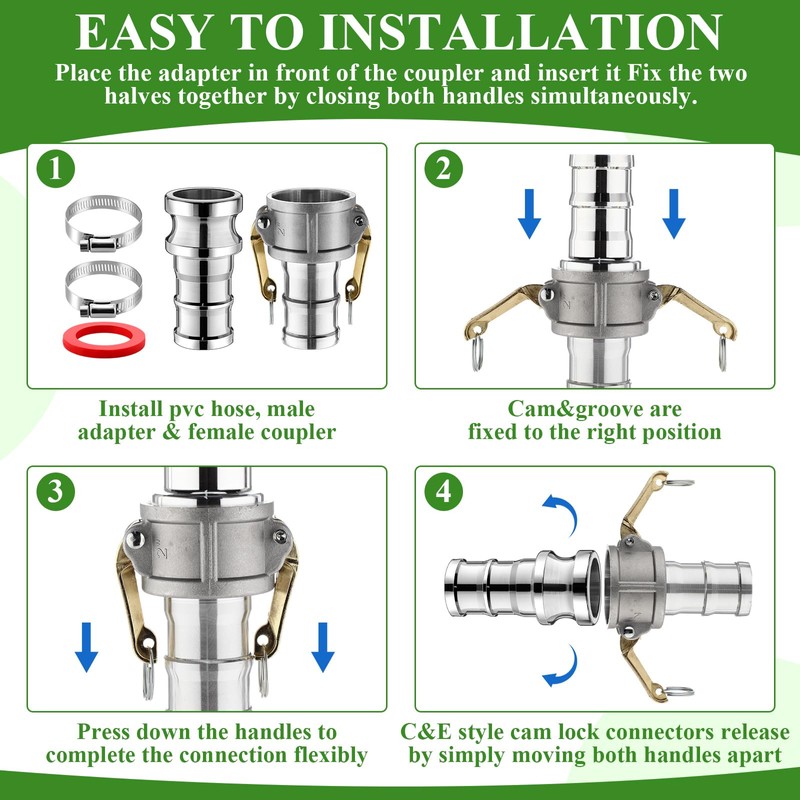 EASY TO INSTALLATION

Place the adapter in front of the coupler and insert it Fix the two halves together by closing both handles simultaneously.

1

Install pvc hose, male adapter & female coupler

2

Cam&groove are fixed to the right position

3

Press down the handles to complete the connection flexibly

4

C&E style cam lock connectors release by simply moving both handles apart