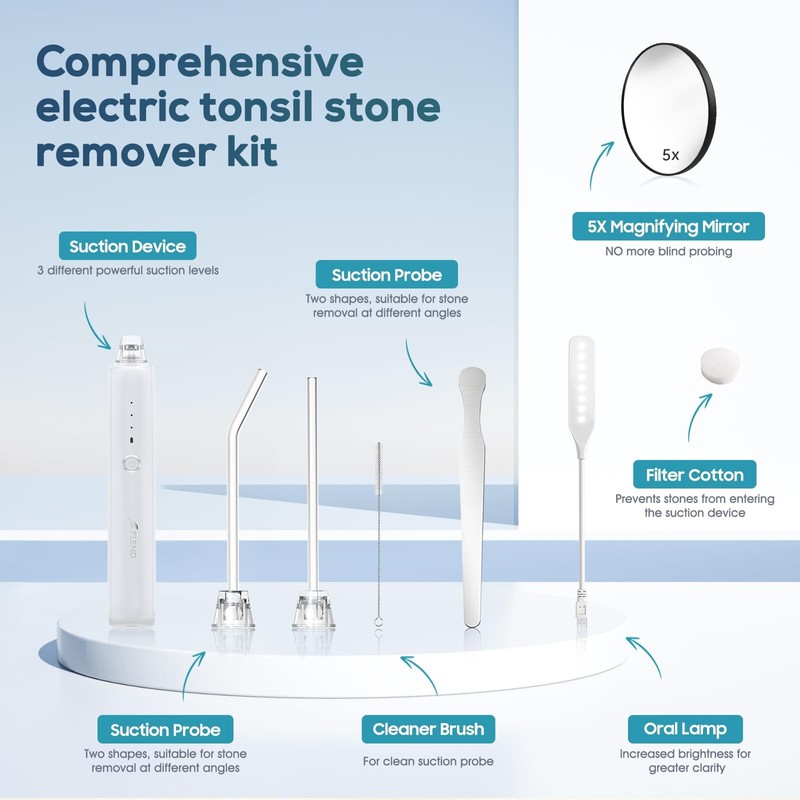 Comprehensive electric tonsil stone remover kit

5x

5X Magnifying Mirror
NO more blind probing

Suction Device
3 different powerful suction levels

Suction Probe
Two shapes, suitable for stone removal at different angles

FLEND

Filter Cotton
Prevents stones from entering the suction device

Suction Probe
Two shapes, suitable for stone removal at different angles

Cleaner Brush
For clean suction probe

Oral Lamp
Increased brightness for greater clarity