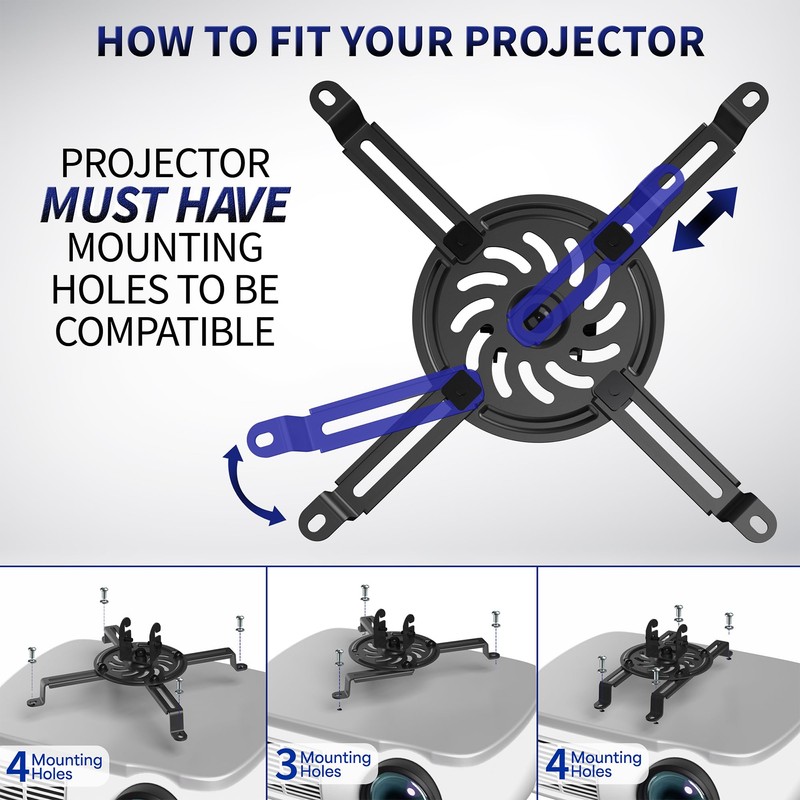 HOW TO FIT YOUR PROJECTOR

PROJECTOR MUST HAVE MOUNTING HOLES TO BE COMPATIBLE

4 Mounting Holes

3 Mounting Holes

4 Mounting Holes