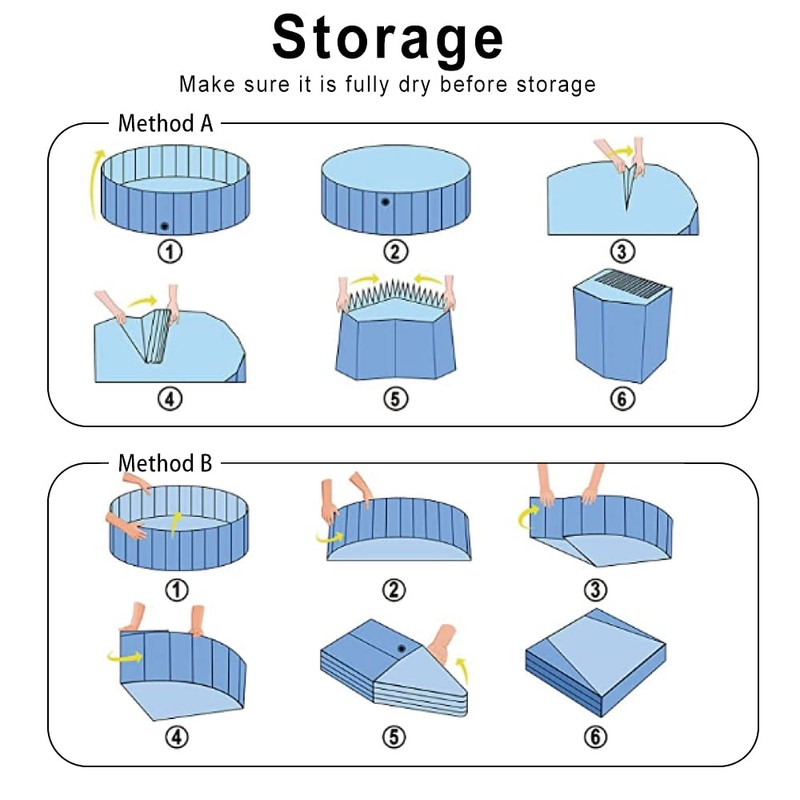 Storage

Make sure it is fully dry before storage

Method A

①

②

③

④

⑤

⑥

Method B

①

②

③

④

⑤

⑥