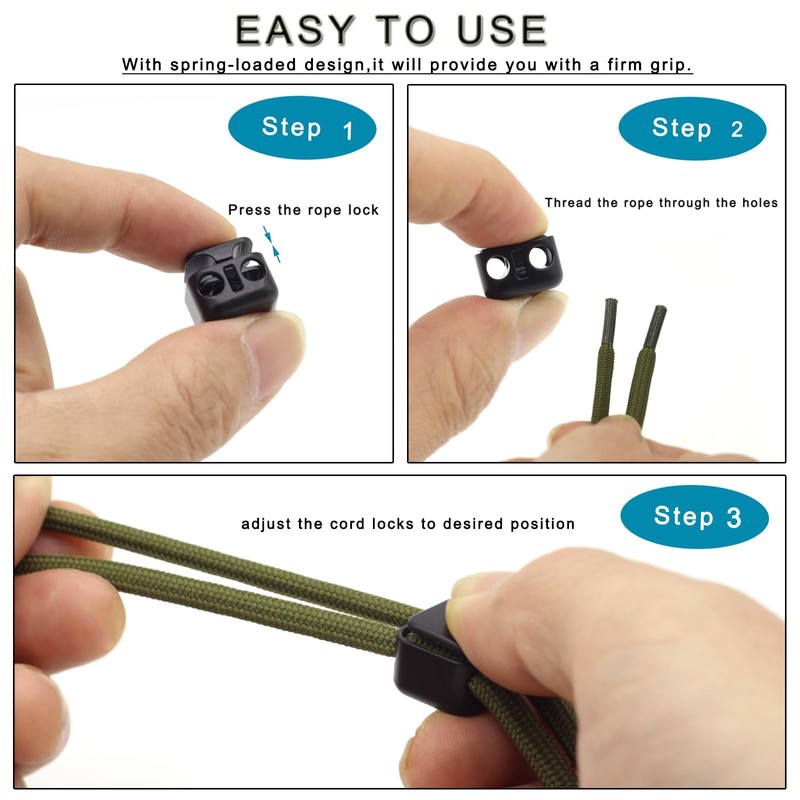 EASY TO USE

With spring-loaded design,it will provide you with a firm grip.

Step 1

Press the rope lock

Step 2

Thread the rope through the holes

adjust the cord locks to desired position

Step 3