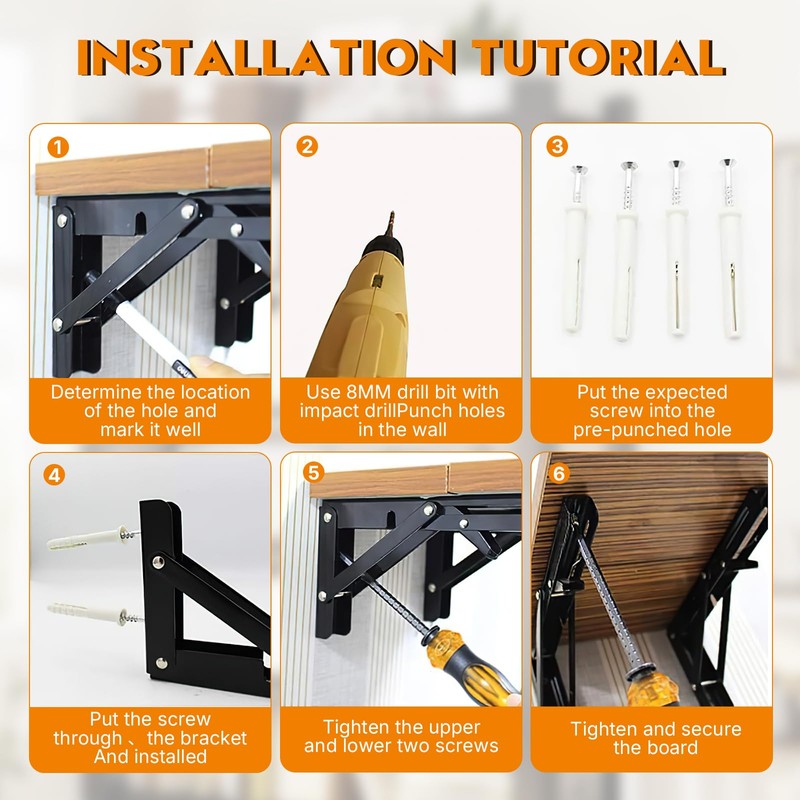 INSTALLATION TUTORIAL

1
Determine the location of the hole and mark it well

2
Use 8MM drill bit with impact drillPunch holes in the wall

3
Put the expected screw into the pre-punched hole

4
Put the screw through 、the bracket And installed

5
Tighten the upper and lower two screws

6
Tighten and secure the board