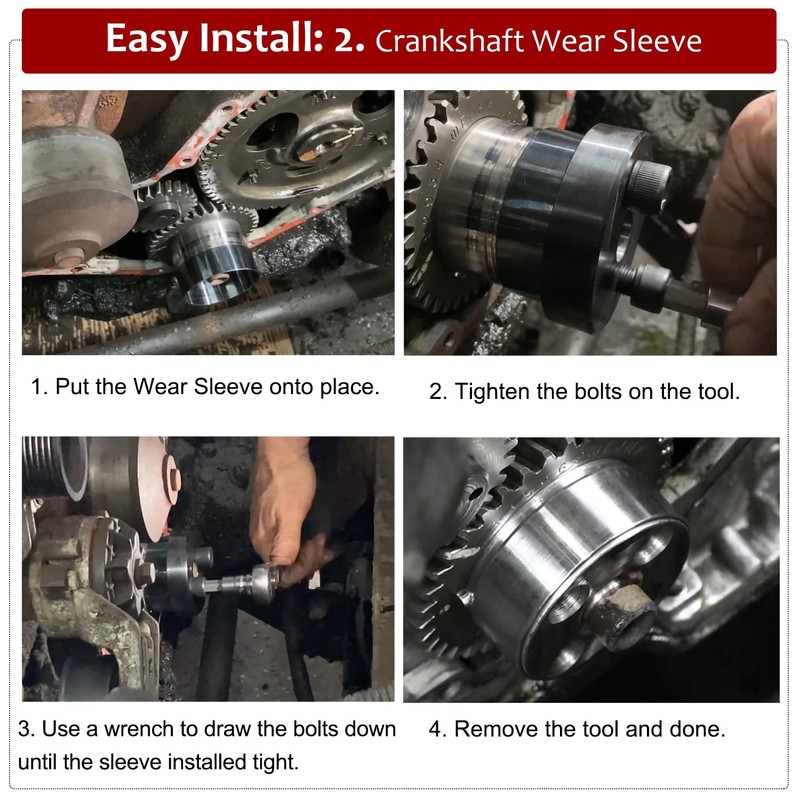 Easy Install: 2. Crankshaft Wear Sleeve

1. Put the Wear Sleeve onto place.

2. Tighten the bolts on the tool.

3. Use a wrench to draw the bolts down until the sleeve installed tight.

4. Remove the tool and done.