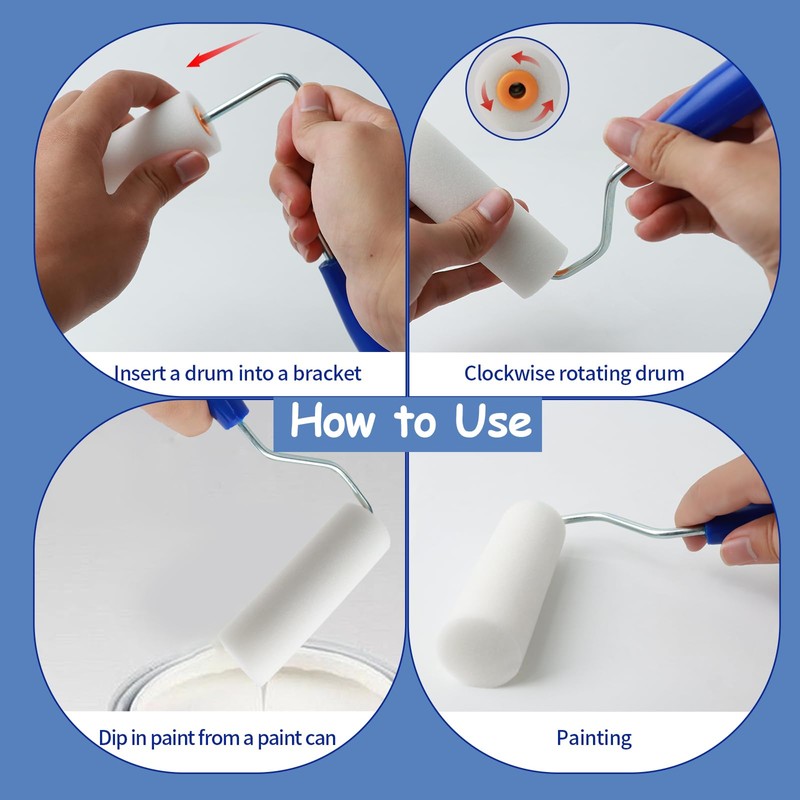 Insert a drum into a bracket

Clockwise rotating drum

How to Use

Dip in paint from a paint can

Painting