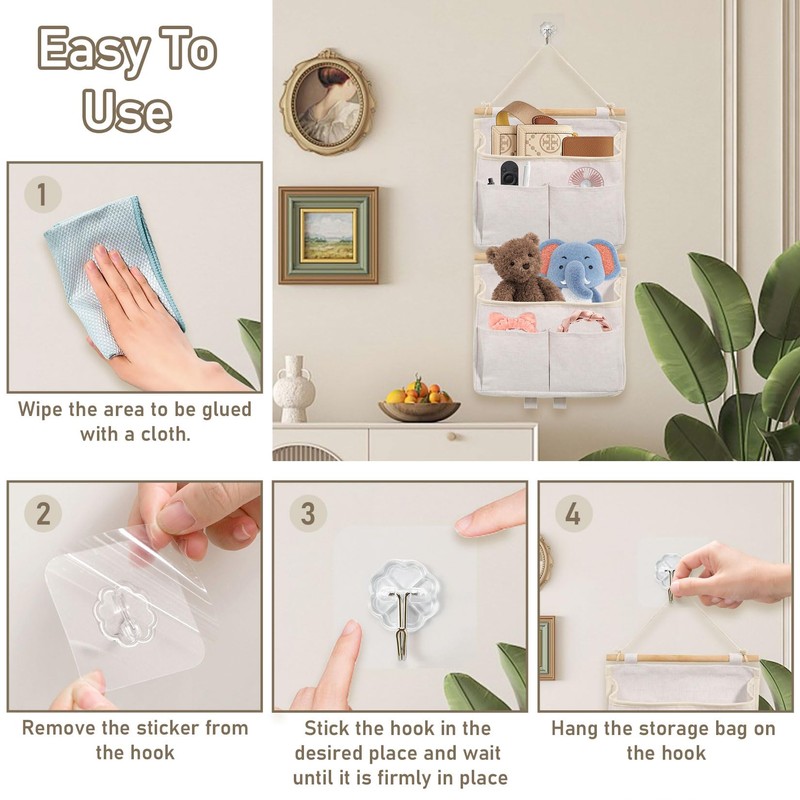 Easy To Use

1

Wipe the area to be glued with a cloth.

2

Remove the sticker from the hook

3

Stick the hook in the desired place and wait until it is firmly in place

4

Hang the storage bag on the hook