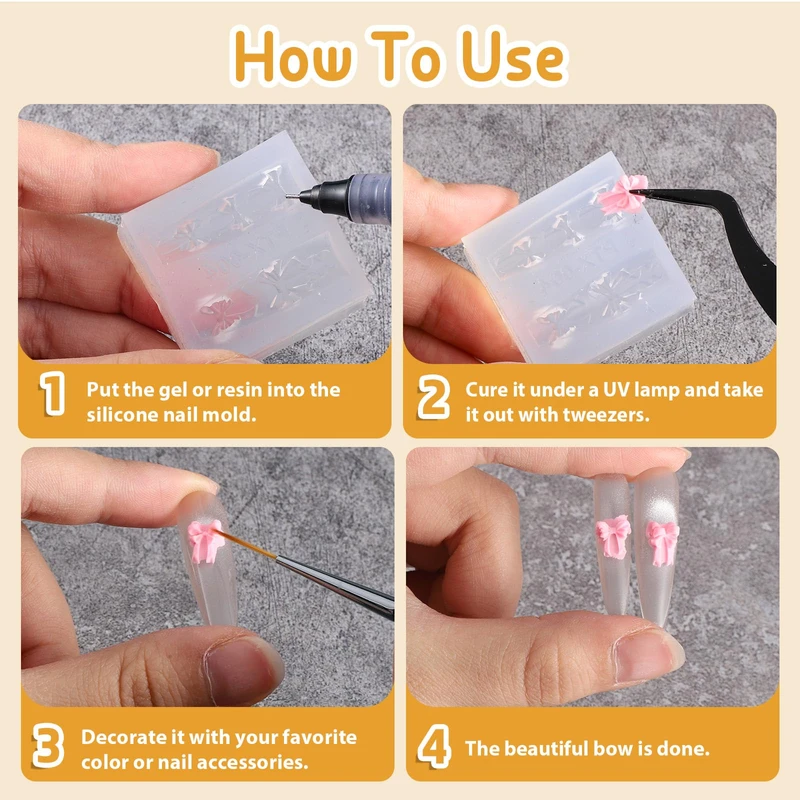 How To Use

1 Put the gel or resin into the silicone nail mold.

2 Cure it under a UV lamp and take it out with tweezers.

3 Decorate it with your favorite color or nail accessories.

4 The beautiful bow is done.