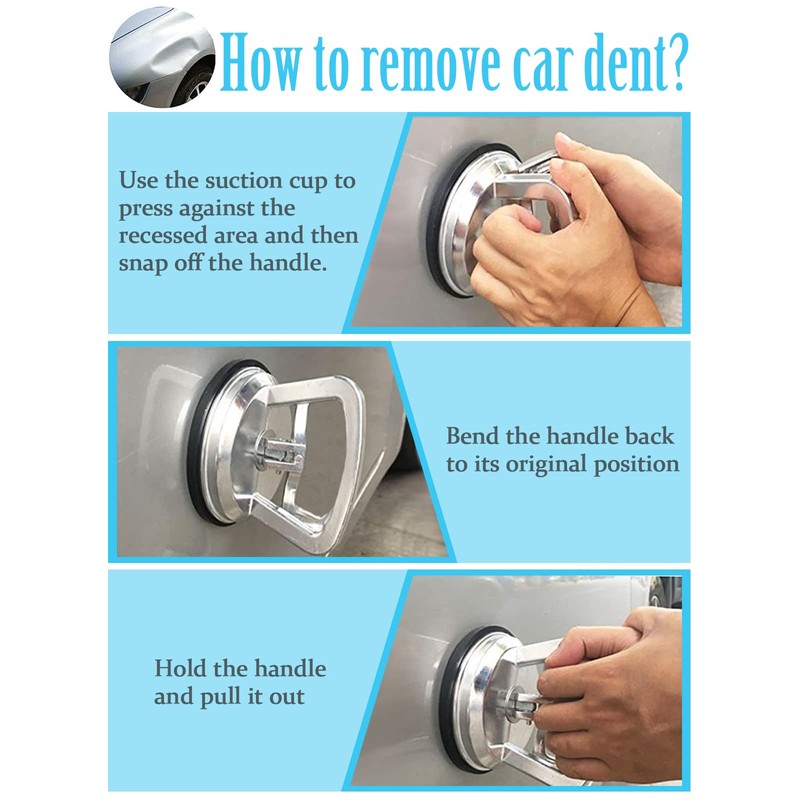 How to remove car dent?

Use the suction cup to press against the recessed area and then snap off the handle.

Bend the handle back to its original position

Hold the handle and pull it out