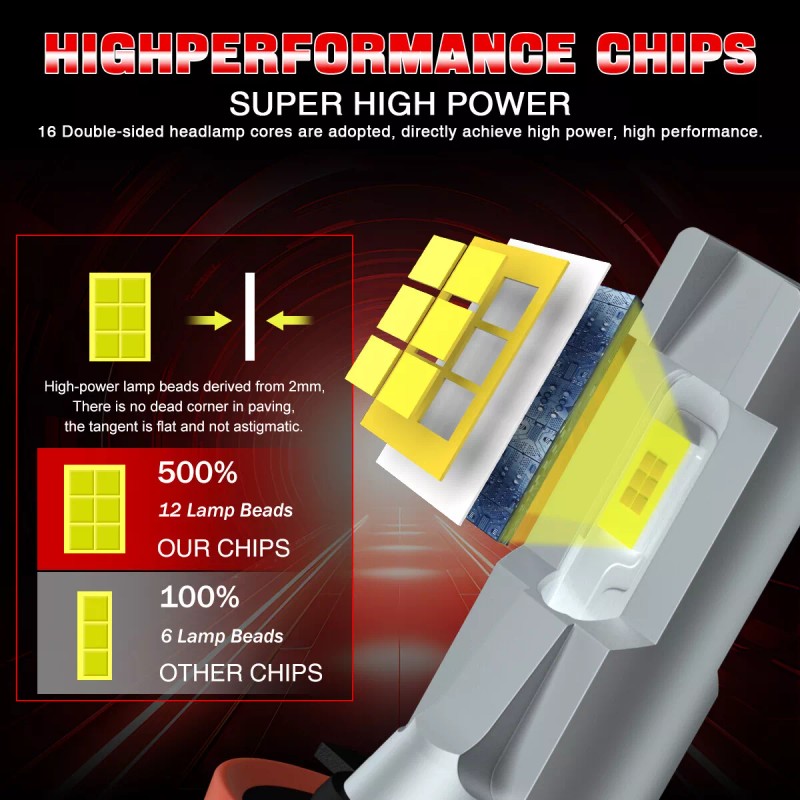 HIGHPERFORMANCE CHIPS
SUPER HIGH POWER
16 Double-sided headlamp cores are adopted, directly achieve high power, high performance.

High-power lamp beads derived from 2mm,
There is no dead corner in paving,
the tangent is flat and not astigmatic.

500%
12 Lamp Beads
OUR CHIPS

100%
6 Lamp Beads
OTHER CHIPS