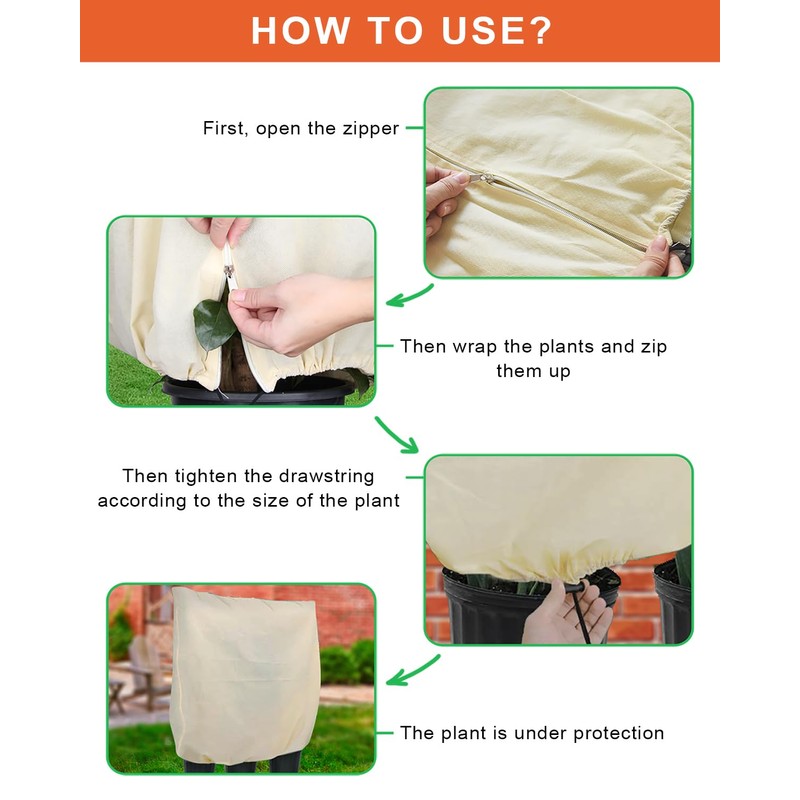 HOW TO USE?

First, open the zipper

Then wrap the plants and zip them up

Then tighten the drawstring according to the size of the plant

The plant is under protection