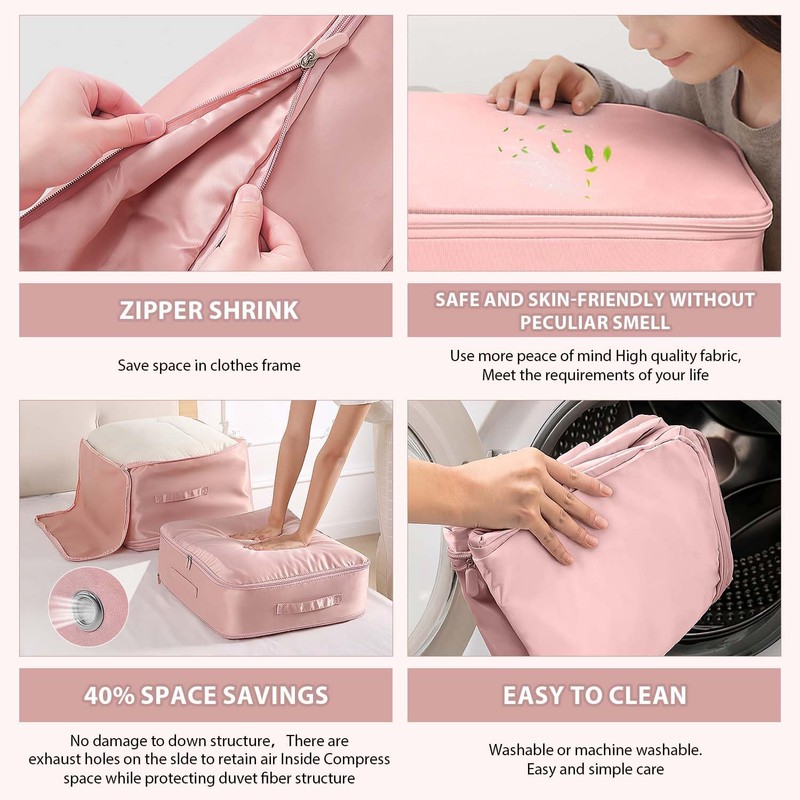 ZIPPER SHRINK

Save space in clothes frame

SAFE AND SKIN-FRIENDLY WITHOUT PECULIAR SMELL

Use more peace of mind High quality fabric, Meet the requirements of your life

40% SPACE SAVINGS

No damage to down structure， There are exhaust holes on the slde to retain air Inside Compress space while protecting duvet fiber structure

EASY TO CLEAN

Washable or machine washable. Easy and simple care