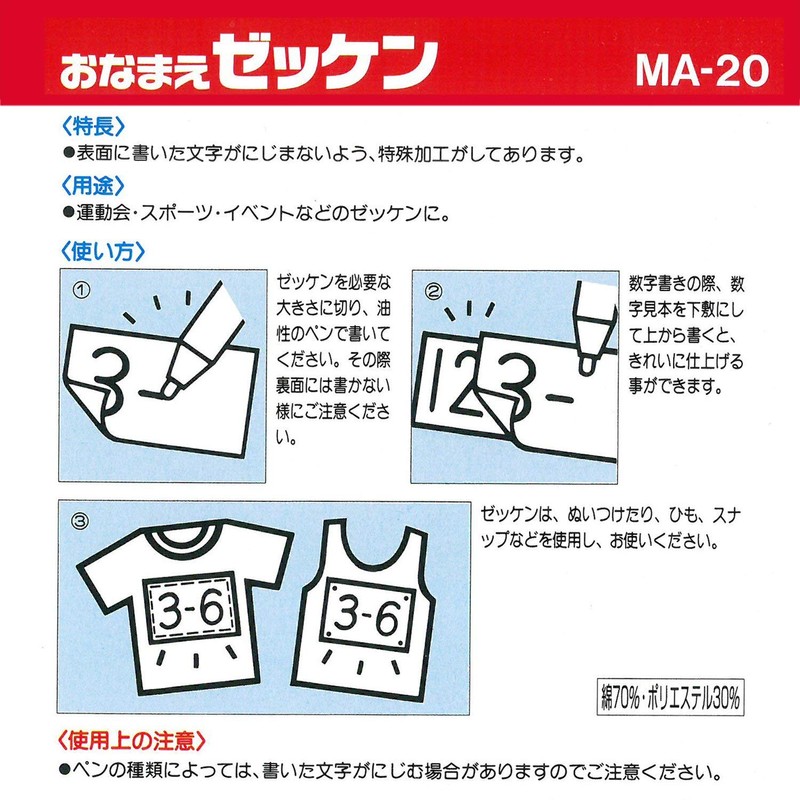 おなまえゼッケン MA-20

〈特長〉
●表面に書いた文字がにじまないよう、特殊加工がしてあります。

〈用途〉
●運動会・スポーツ・イベントなどのゼッケンに。

〈使い方〉

①

3-

ゼッケンを必要な大きさに切り、油性のペンで書いてください。その際裏面には書かない様にご注意ください。

②

123-

数字書きの際、数字見本を下敷にして上から書くと、きれいに仕上げる事ができます。

③

3-6

3-6

ゼッケンは、ぬいつけたり、ひも、スナップなどを使用し、お使いください。

綿70%・ポリエステル30%

〈使用上の注意〉
●ペンの種類によっては、書いた文字がにじむ場合がありますのでご注意ください。