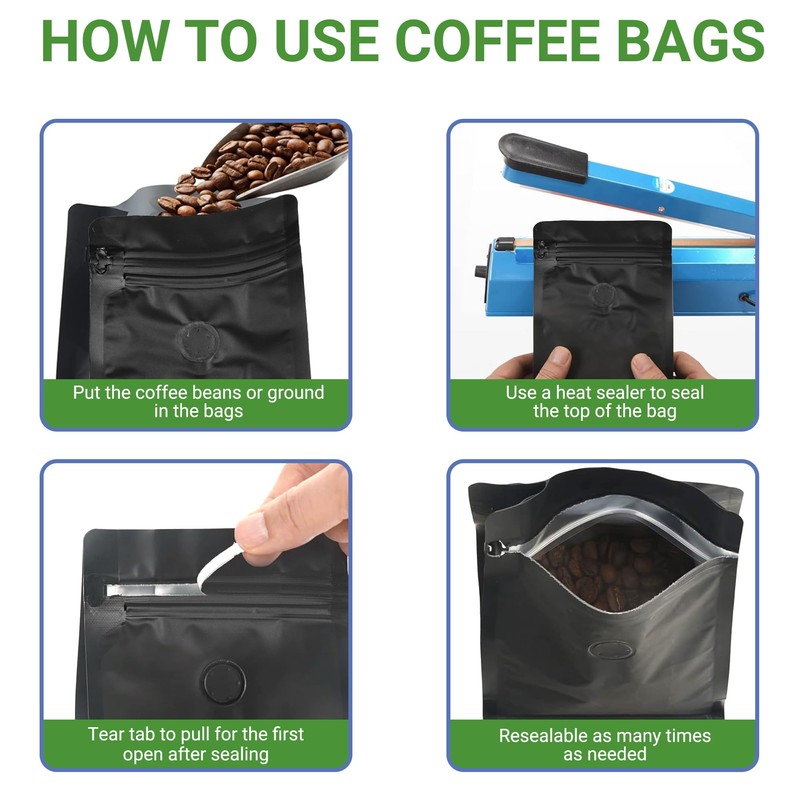 HOW TO USE COFFEE BAGS

Put the coffee beans or ground in the bags

Use a heat sealer to seal the top of the bag

Tear tab to pull for the first open after sealing

Resealable as many times as needed