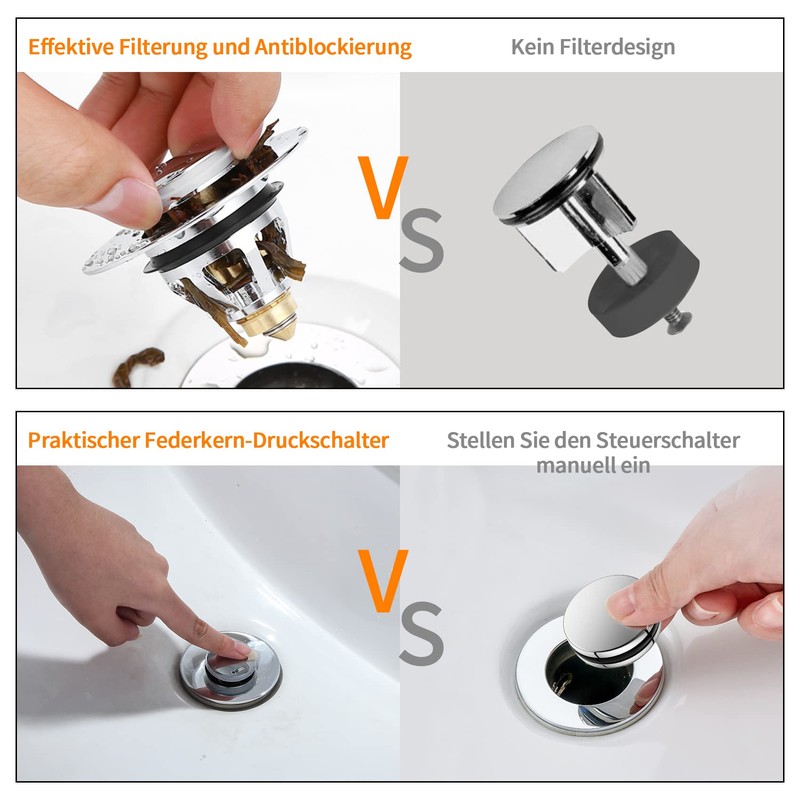 Effektive Filterung und Antiblockierung

Kein Filterdesign

VS

Praktischer Federkern-Druckschalter

Stellen Sie den Steuerschalter manuell ein

VS