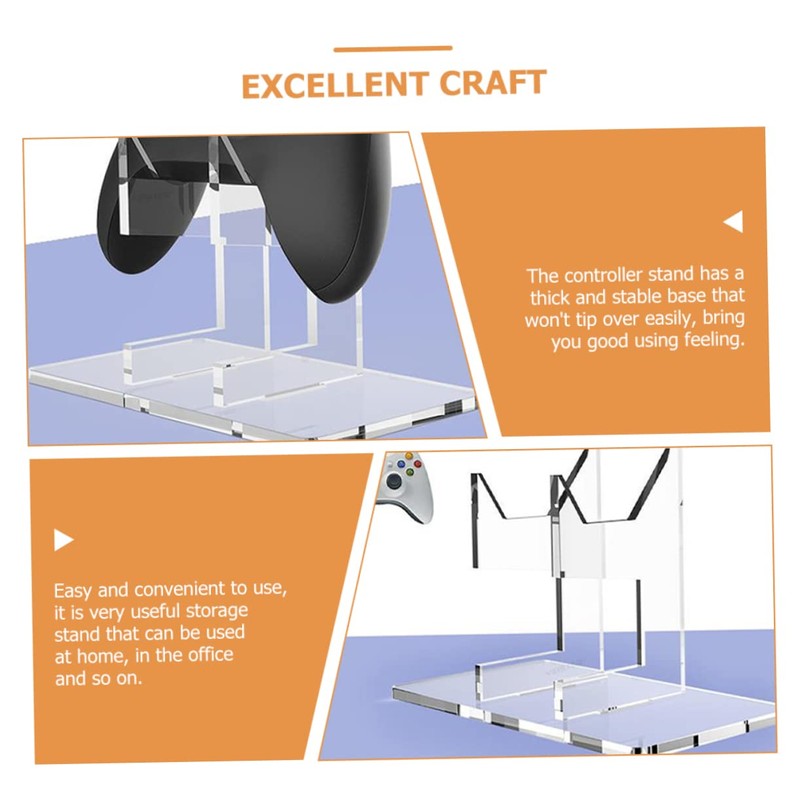 EXCELLENT CRAFT

The controller stand has a thick and stable base that won't tip over easily, bring you good using feeling.

Easy and convenient to use, it is very useful storage stand that can be used at home, in the office and so on.