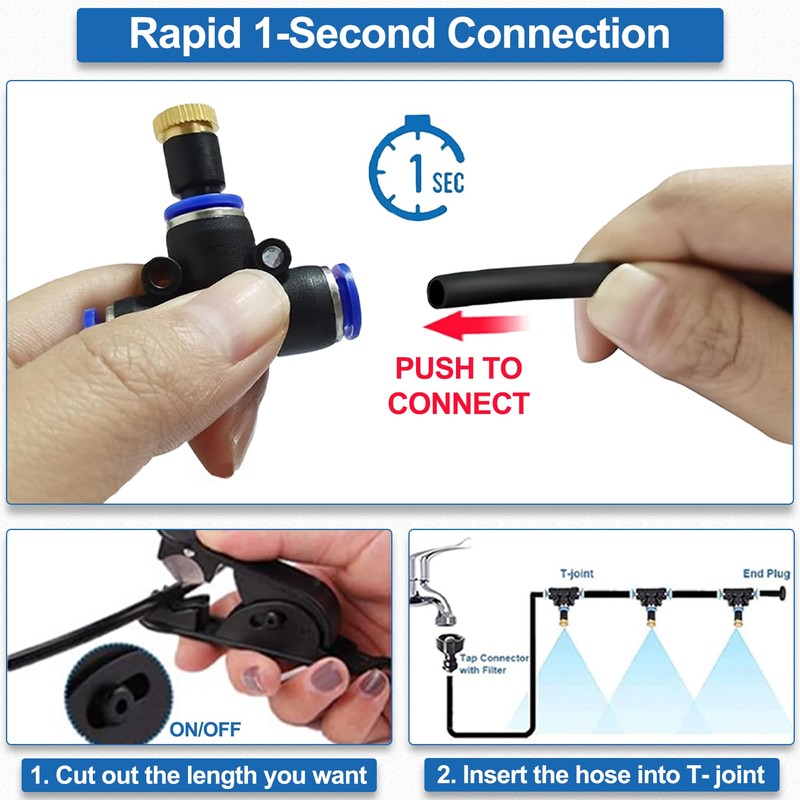 Rapid 1-Second Connection

1 SEC

PUSH TO CONNECT

ON/OFF

T-joint

End Plug

Tap Connector with Filter

1. Cut out the length you want

2. Insert the hose into T- joint